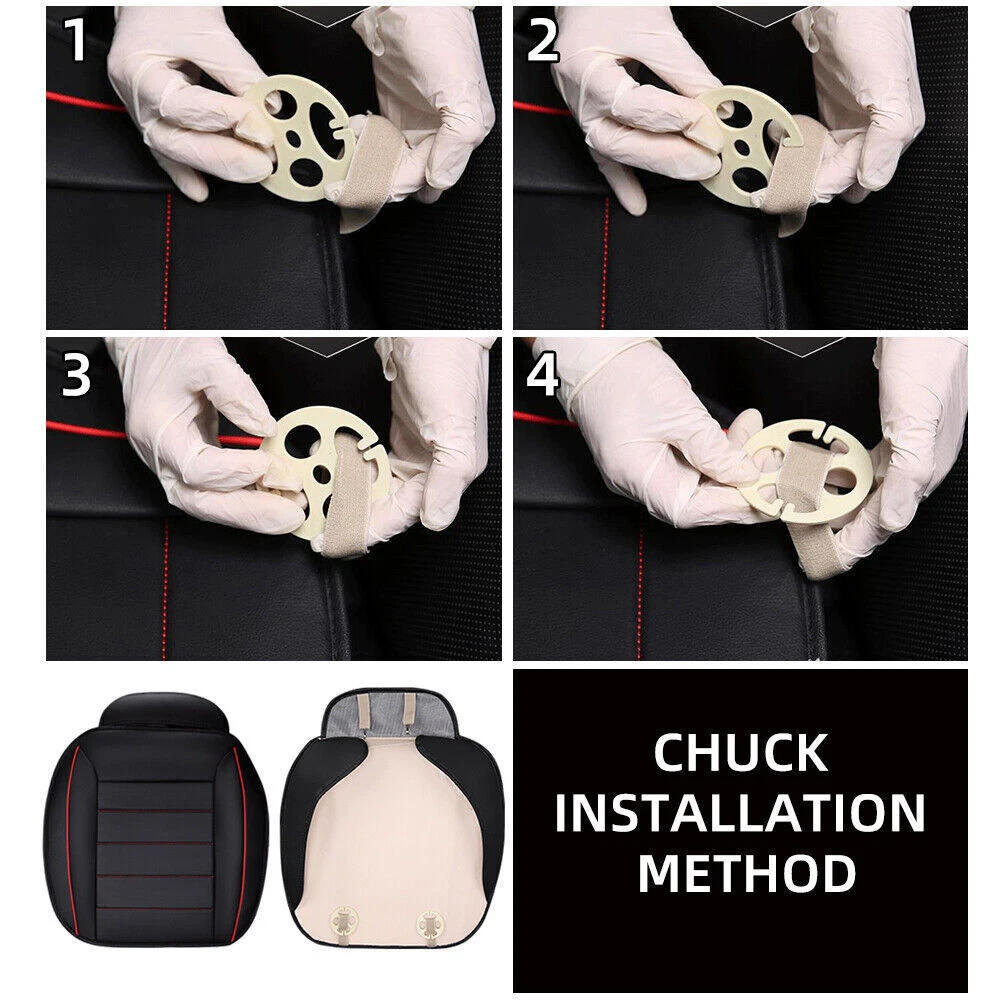 1

2

3

4

CHUCK INSTALLATION METHOD