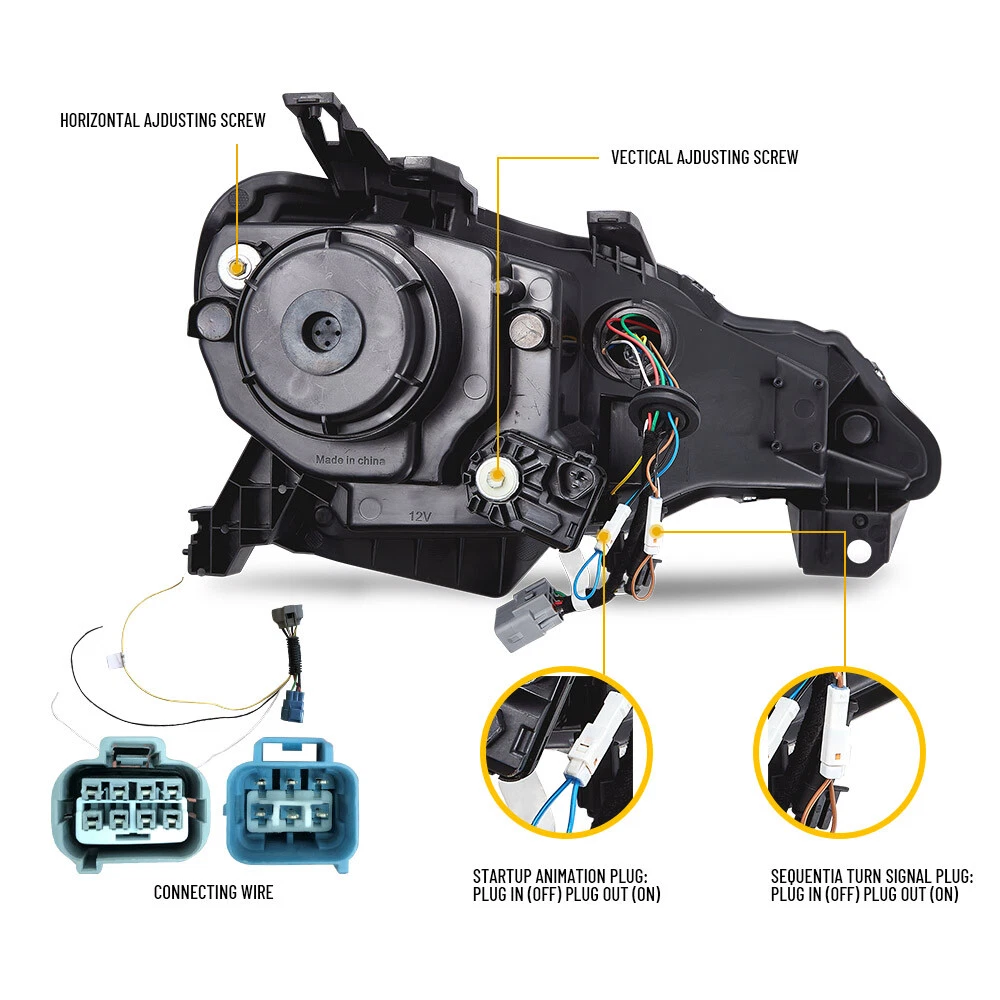 HORIZONTAL AJDUSTING SCREW

VECTICAL AJDUSTING SCREW

Made in china

12V

CONNECTING WIRE

STARTUP ANIMATION PLUG: PLUG IN (OFF) PLUG OUT (ON)

SEQUENTIA TURN SIGNAL PLUG: PLUG IN (OFF) PLUG OUT (ON)