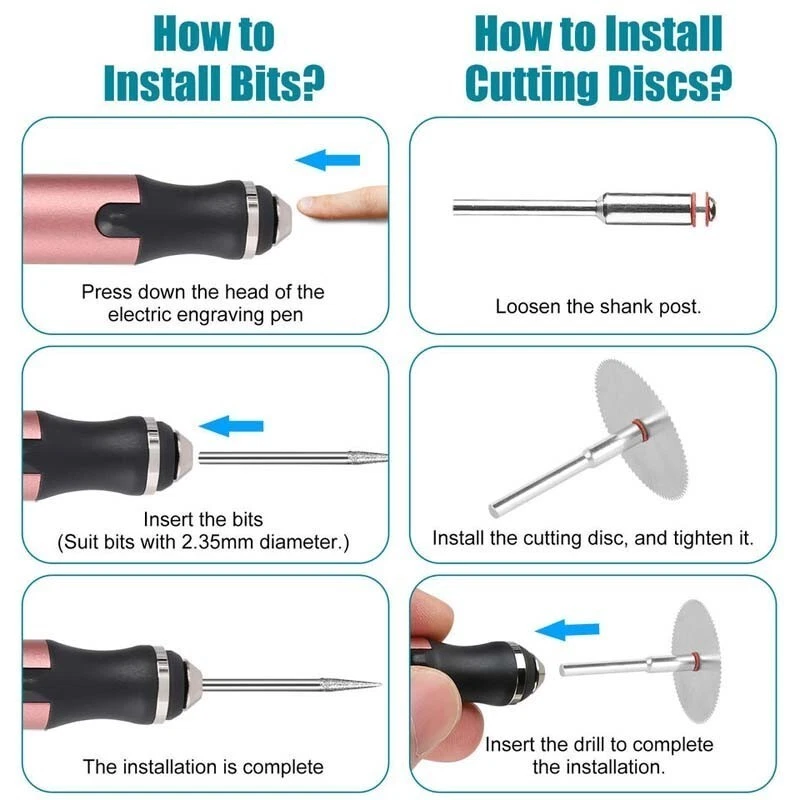 How to Install Bits?

Press down the head of the electric engraving pen

Insert the bits
(Suit bits with 2.35mm diameter.)

The installation is complete

How to Install Cutting Discs?

Loosen the shank post.

Install the cutting disc, and tighten it.

Insert the drill to complete the installation.