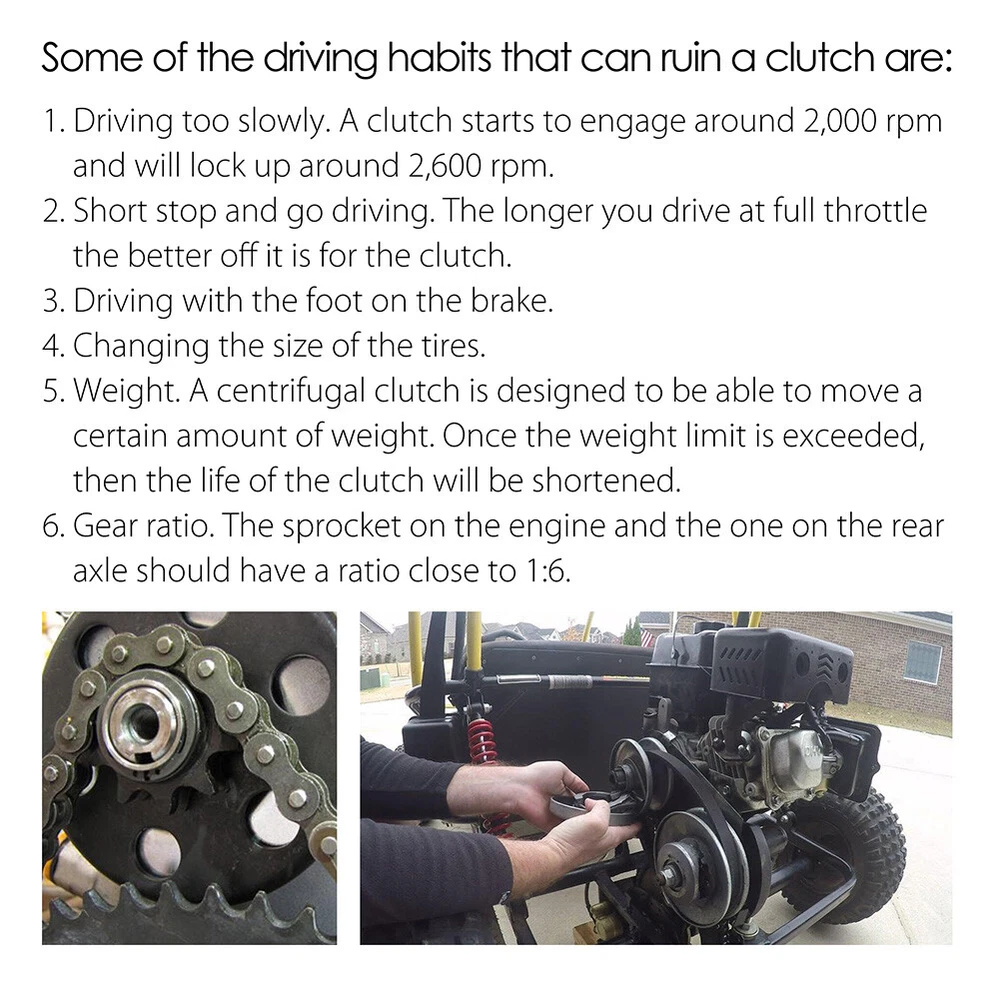 Some of the driving habits that can ruin a clutch are:

1. Driving too slowly. A clutch starts to engage around 2,000 rpm and will lock up around 2,600 rpm.
2. Short stop and go driving. The longer you drive at full throttle the better off it is for the clutch.
3. Driving with the foot on the brake.
4. Changing the size of the tires.
5. Weight. A centrifugal clutch is designed to be able to move a certain amount of weight. Once the weight limit is exceeded, then the life of the clutch will be shortened.
6. Gear ratio. The sprocket on the engine and the one on the rear axle should have a ratio close to 1:6.