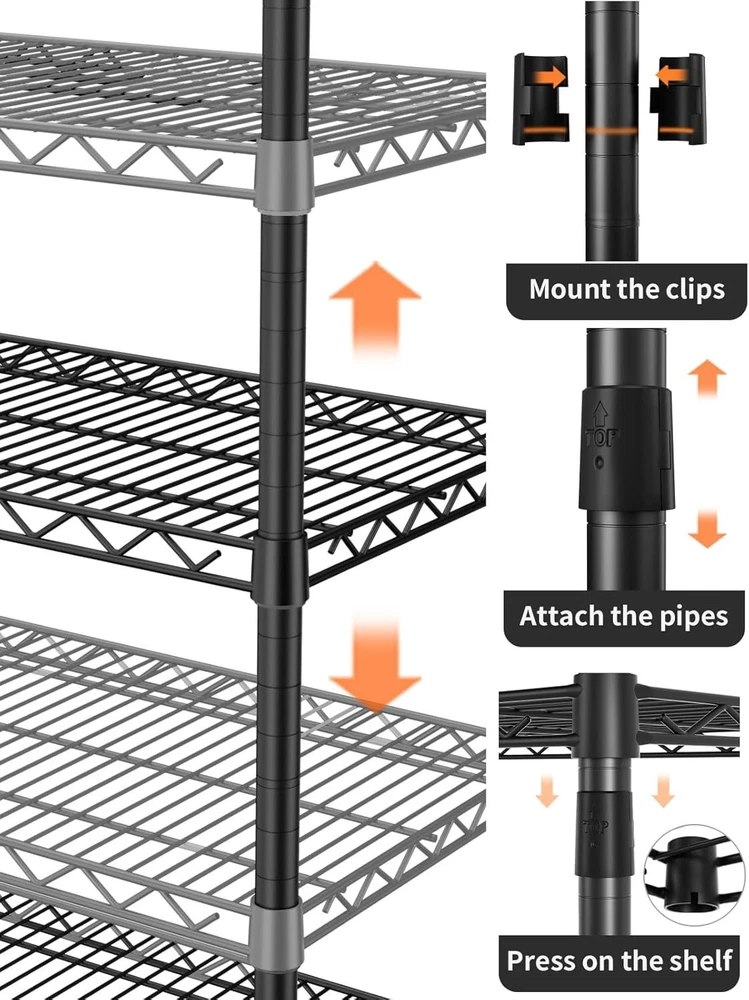 Mount the clips

TOP

Attach the pipes

TOP

Press on the shelf