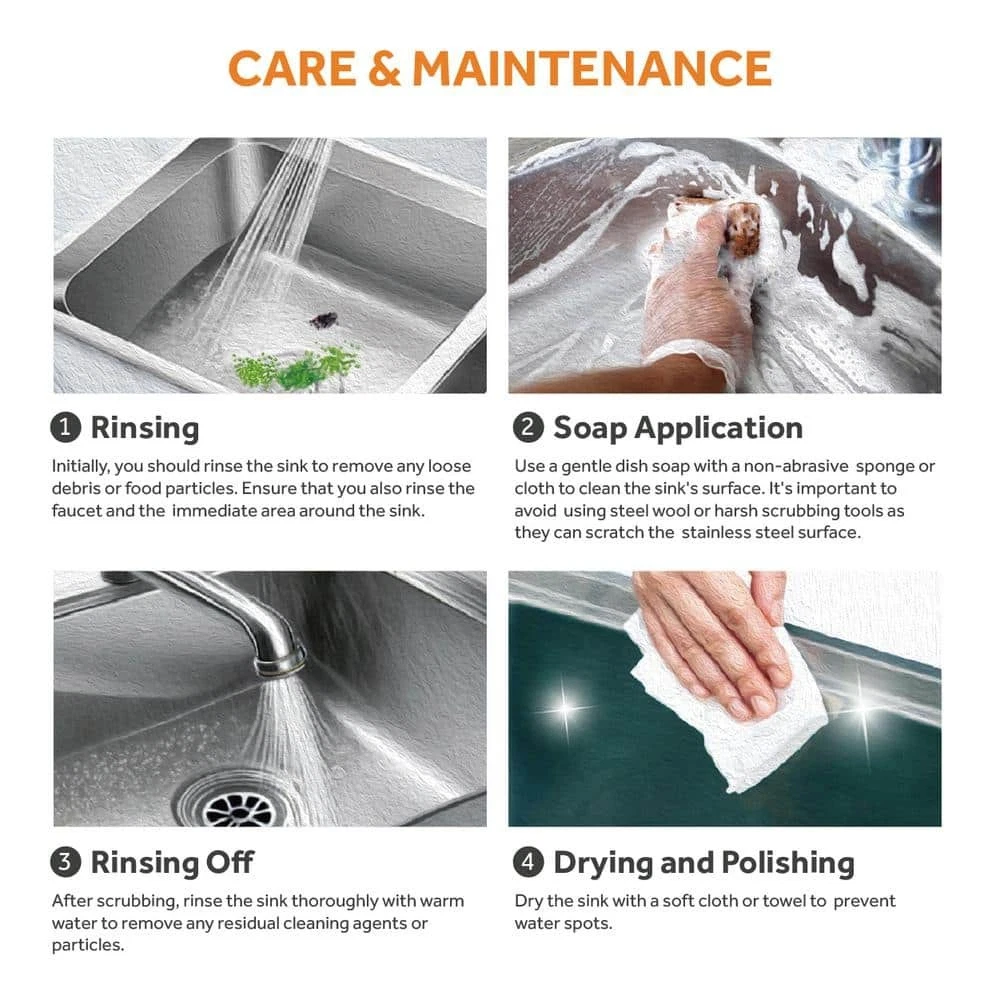 CARE & MAINTENANCE

1 Rinsing

Initially, you should rinse the sink to remove any loose debris or food particles. Ensure that you also rinse the faucet and the immediate area around the sink.

2 Soap Application

Use a gentle dish soap with a non-abrasive sponge or cloth to clean the sink's surface. It's important to avoid using steel wool or harsh scrubbing tools as they can scratch the stainless steel surface.

3 Rinsing Off

After scrubbing, rinse the sink thoroughly with warm water to remove any residual cleaning agents or particles.

4 Drying and Polishing

Dry the sink with a soft cloth or towel to prevent water spots.