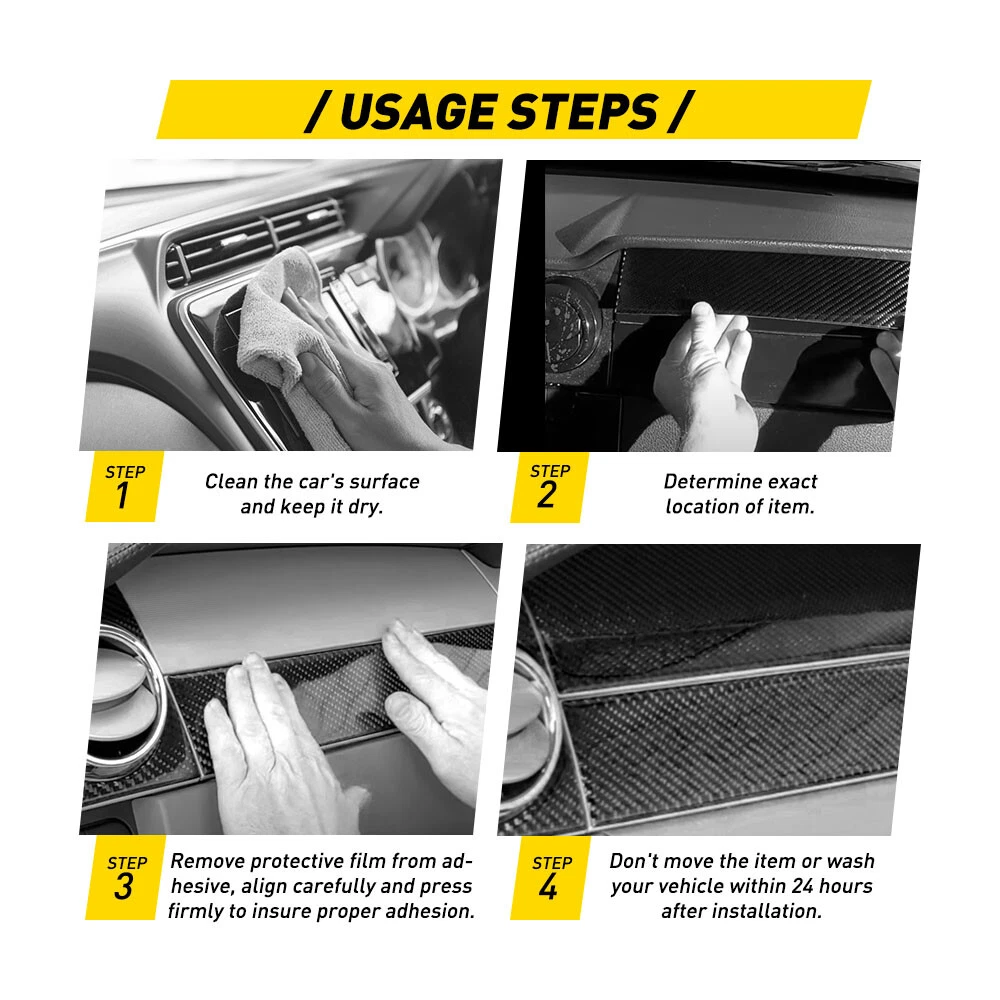 / USAGE STEPS /

STEP 1

Clean the car's surface and keep it dry.

STEP 2

Determine exact location of item.

STEP 3

Remove protective film from adhesive, align carefully and press firmly to insure proper adhesion.

STEP 4

Don't move the item or wash your vehicle within 24 hours after installation.