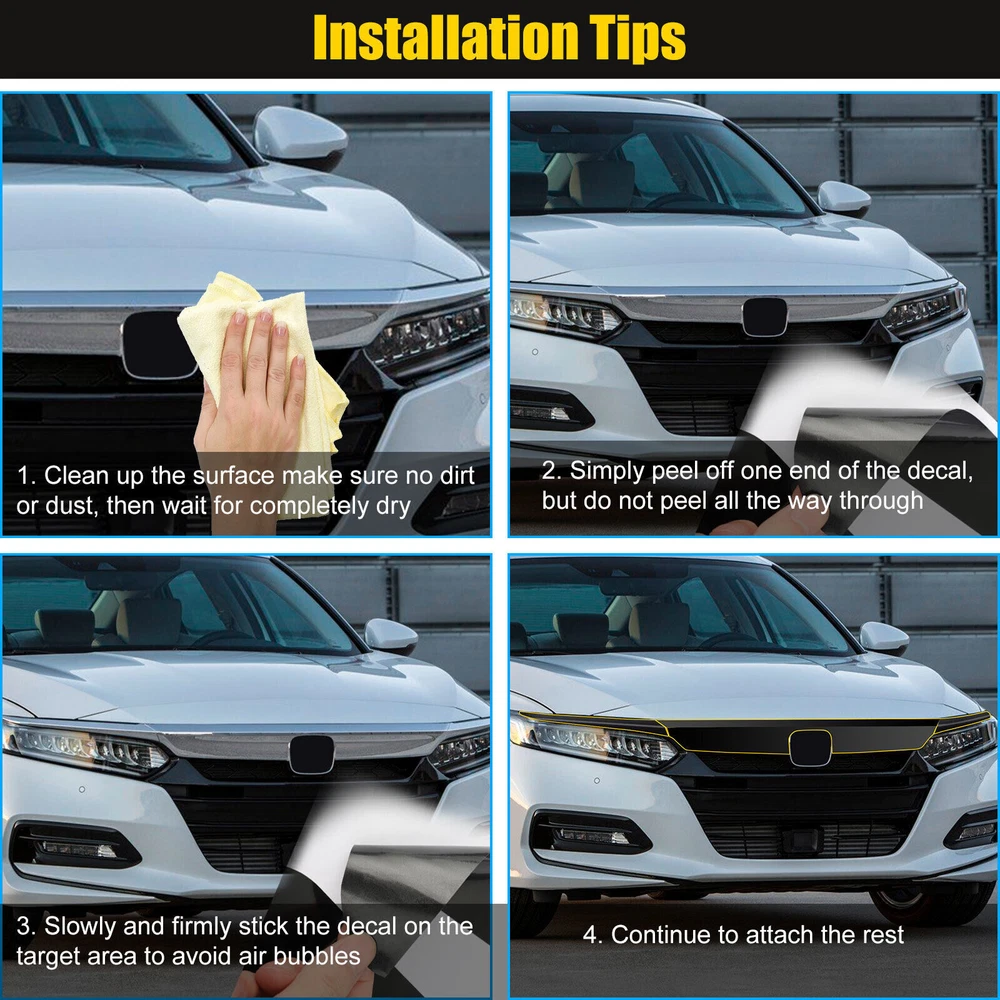 Installation Tips

1. Clean up the surface make sure no dirt or dust, then wait for completely dry

2. Simply peel off one end of the decal, but do not peel all the way through

3. Slowly and firmly stick the decal on the target area to avoid air bubbles

4. Continue to attach the rest