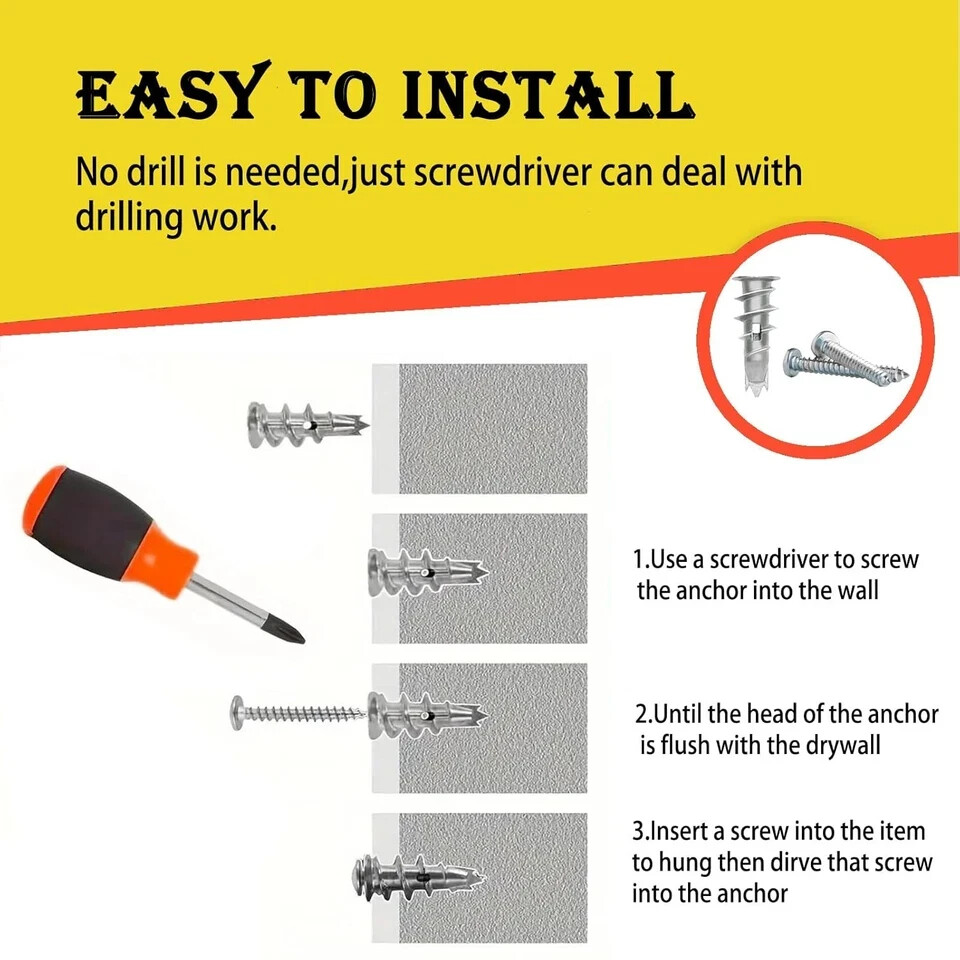 EASY TO INSTALL

No drill is needed,just screwdriver can deal with drilling work.

1.Use a screwdriver to screw the anchor into the wall

2.Until the head of the anchor is flush with the drywall

3.Insert a screw into the item to hung then dirve that screw into the anchor