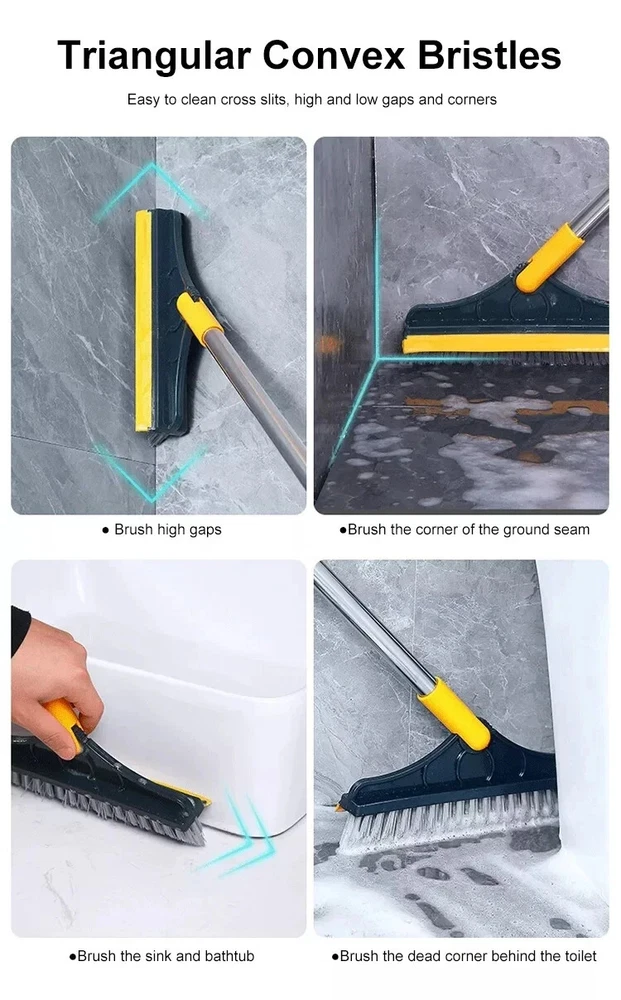 Triangular Convex Bristles

Easy to clean cross slits, high and low gaps and corners

● Brush high gaps

●Brush the corner of the ground seam

●Brush the sink and bathtub

●Brush the dead corner behind the toilet