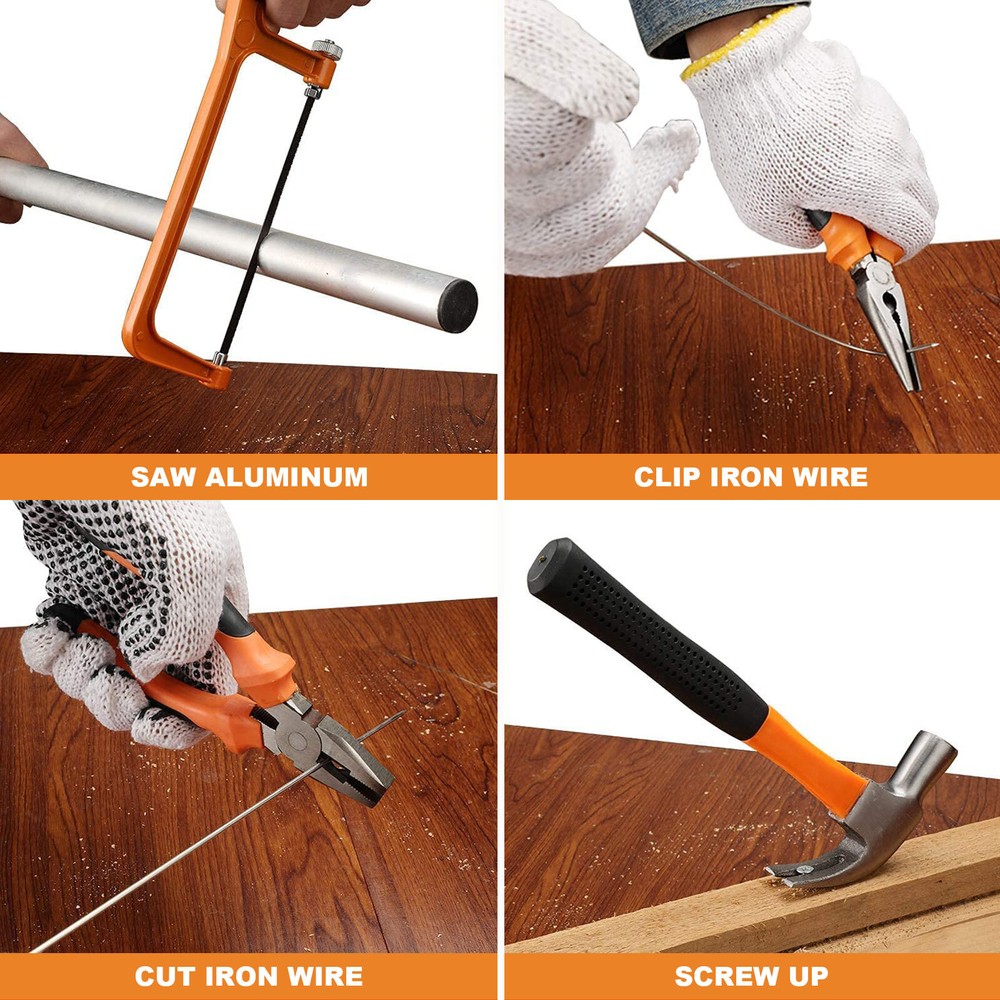 SAW ALUMINUM

CLIP IRON WIRE

CUT IRON WIRE

SCREW UP