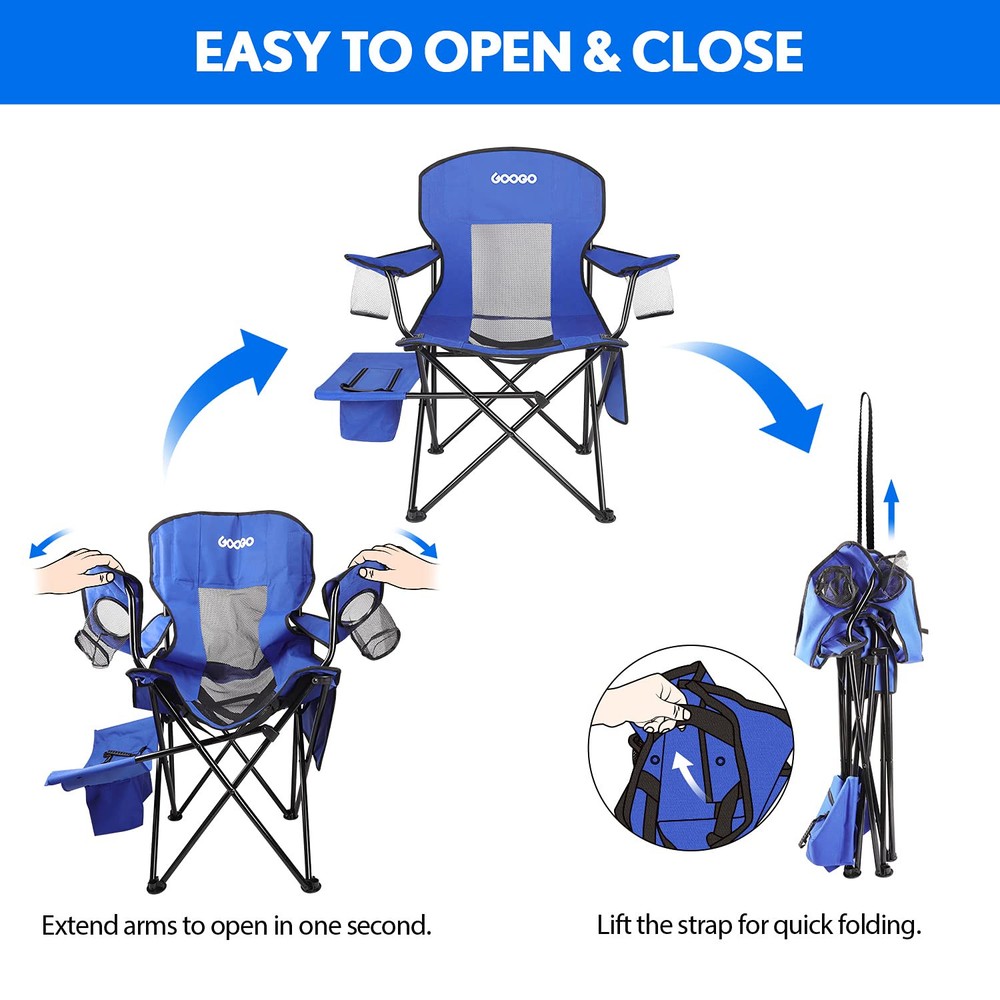 EASY TO OPEN & CLOSE

GOOGO

GOOGO

Extend arms to open in one second.

Lift the strap for quick folding.