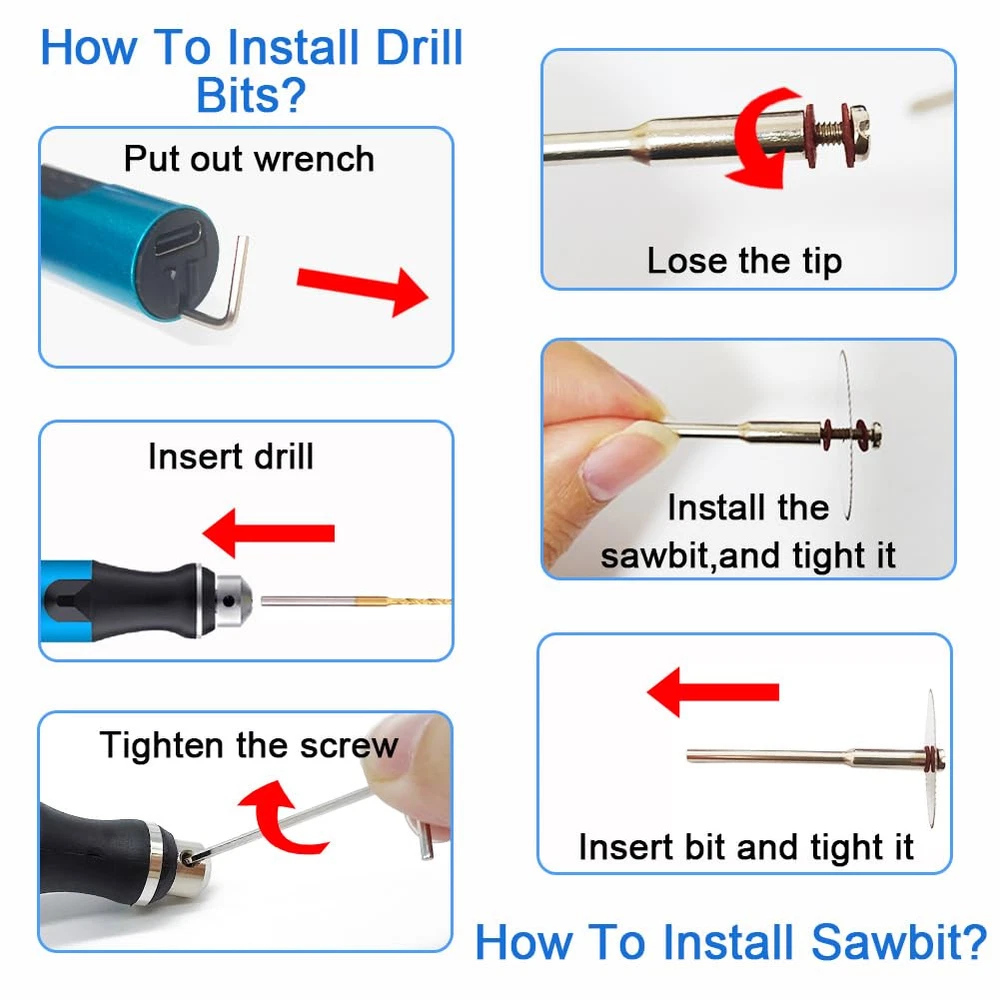 How To Install Drill Bits?

Put out wrench

Insert drill

Tighten the screw

Lose the tip

Install the sawbit,and tight it

Insert bit and tight it

How To Install Sawbit?