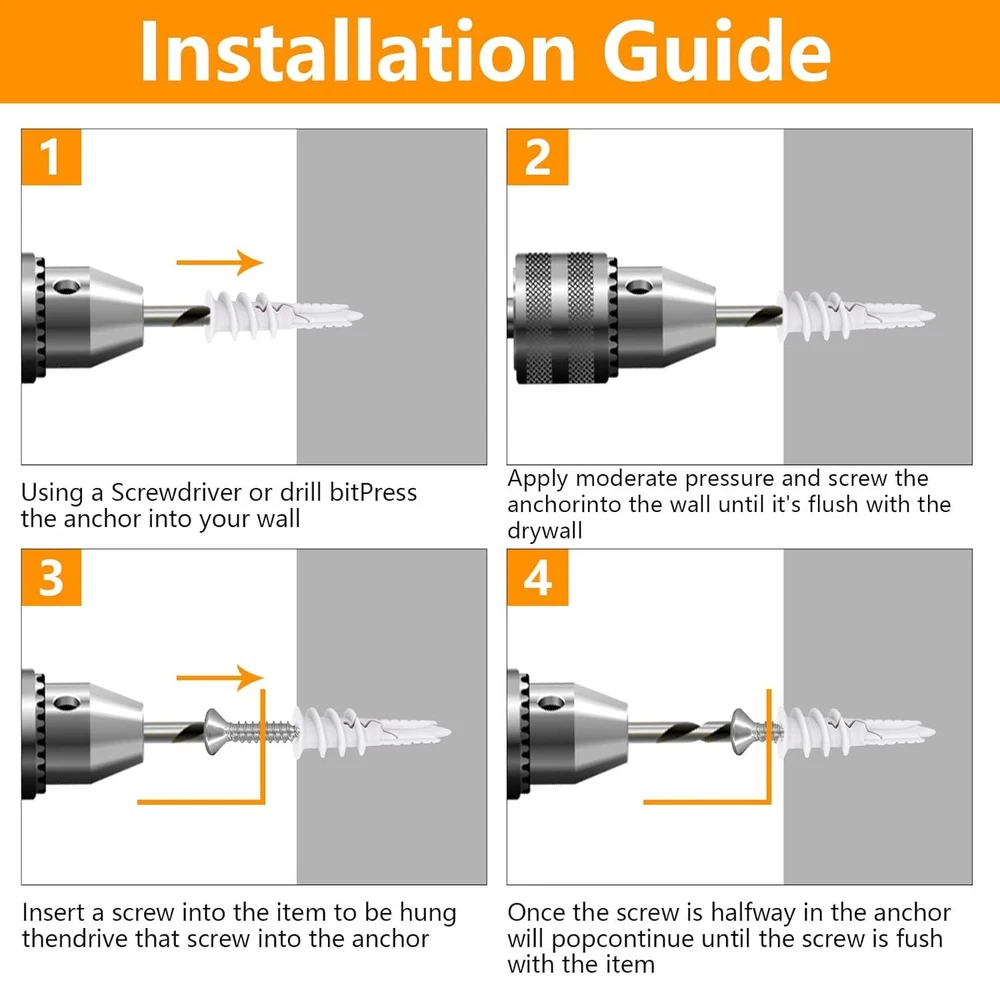 Installation Guide

1

Using a Screwdriver or drill bitPress the anchor into your wall

2

Apply moderate pressure and screw the anchorinto the wall until it's flush with the drywall

3

Insert a screw into the item to be hung thendrive that screw into the anchor

4

Once the screw is halfway in the anchor will popcontinue until the screw is fush with the item