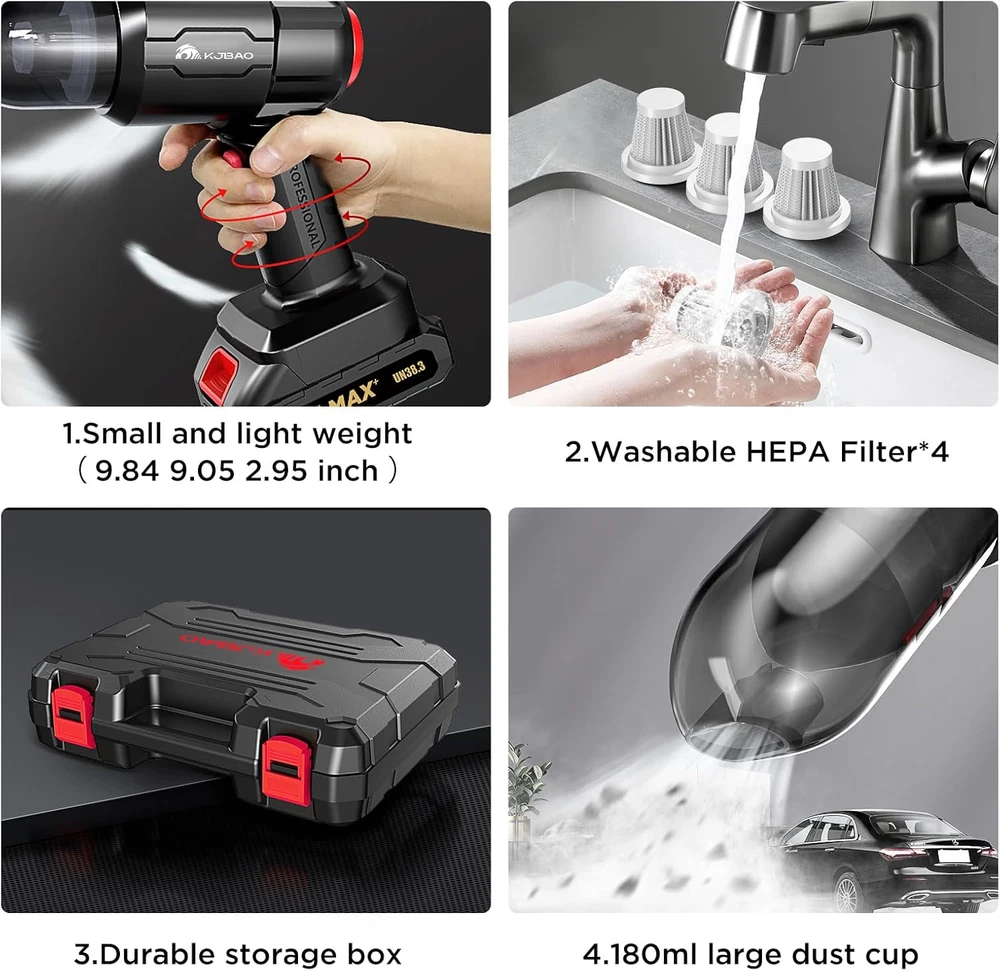 KJBAO

PROFESSIONAL

MAX⁺ UN38.3

1.Small and light weight
（ 9.84 9.05 2.95 inch ）

2.Washable HEPA Filter*4

KJBAO

3.Durable storage box

4.180ml large dust cup