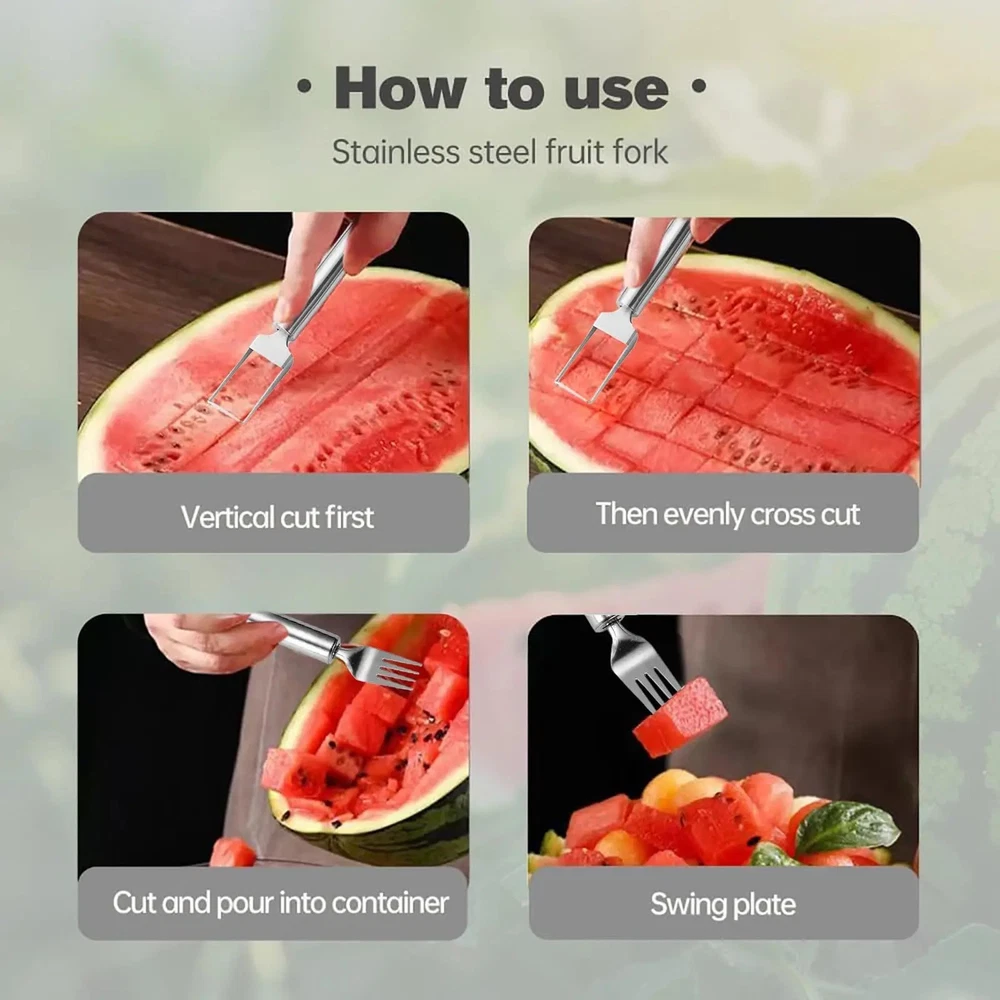 · How to use ·

Stainless steel fruit fork

Vertical cut first

Then evenly cross cut

Cut and pour into container

Swing plate