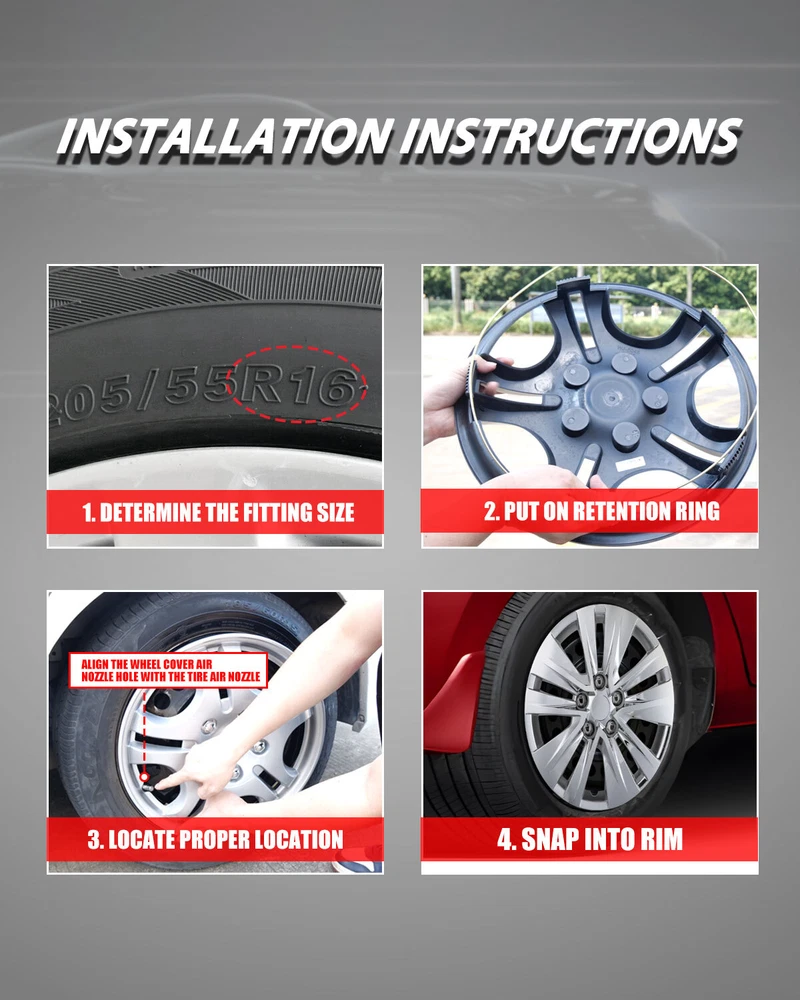 INSTALLATION INSTRUCTIONS

205/55R16

1. DETERMINE THE FITTING SIZE

2. PUT ON RETENTION RING

ALIGN THE WHEEL COVER AIR NOZZLE HOLE WITH THE TIRE AIR NOZZLE

3. LOCATE PROPER LOCATION

4. SNAP INTO RIM