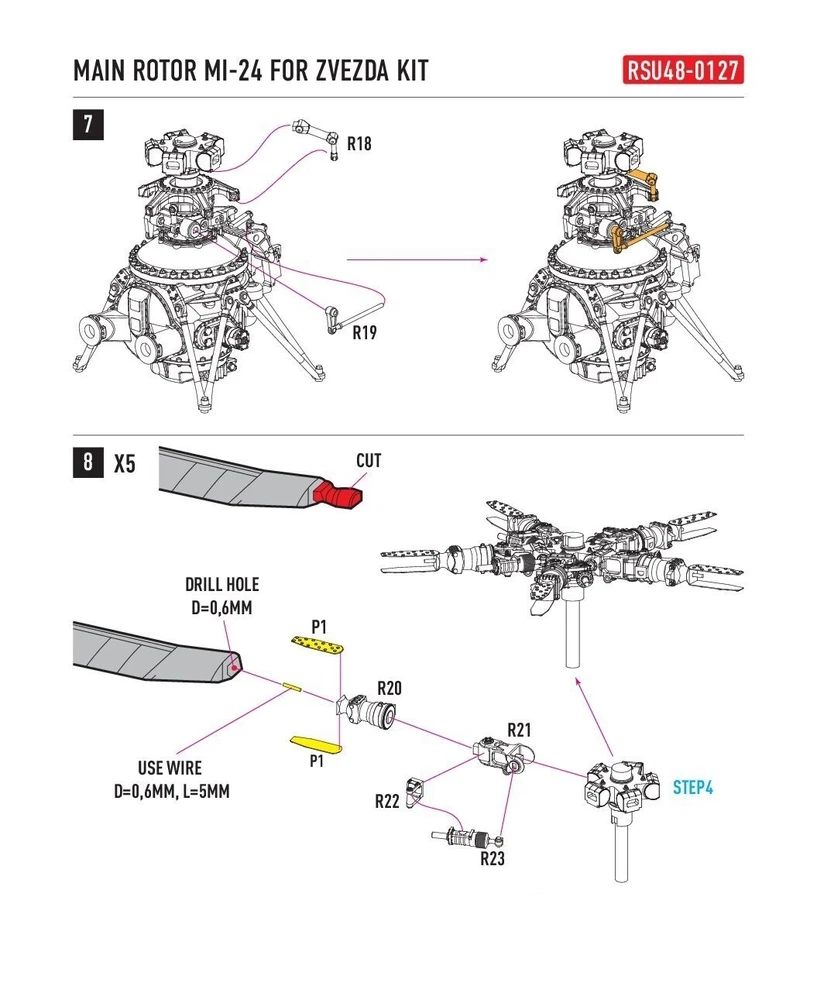 MAIN ROTOR MI-24 FOR ZVEZDA KIT

RSU48-0127

7

R18

R19

8 X5

CUT

DRILL HOLE
D=0,6MM

P1

R20

P1

USE WIRE
D=0,6MM, L=5MM

R21

R22

R23

STEP4