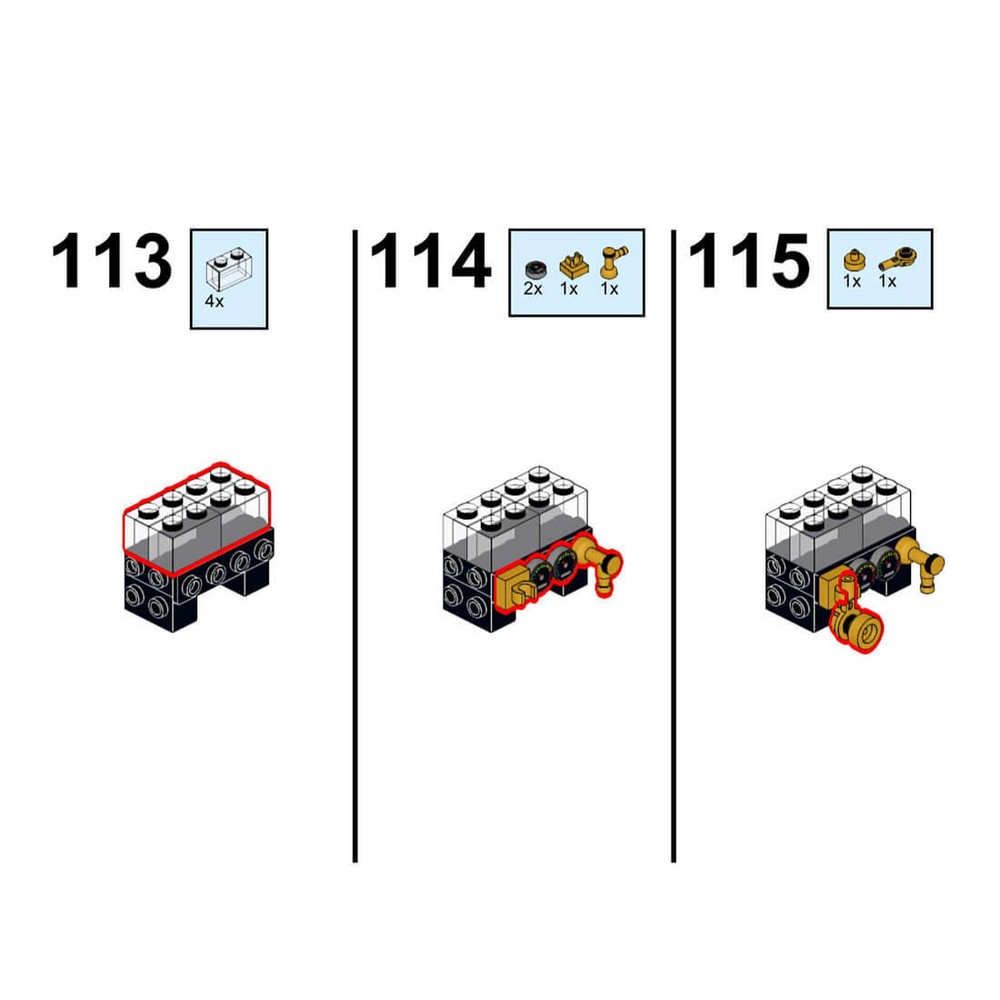 113

4x

114

2x 1x 1x

115

1x 1x