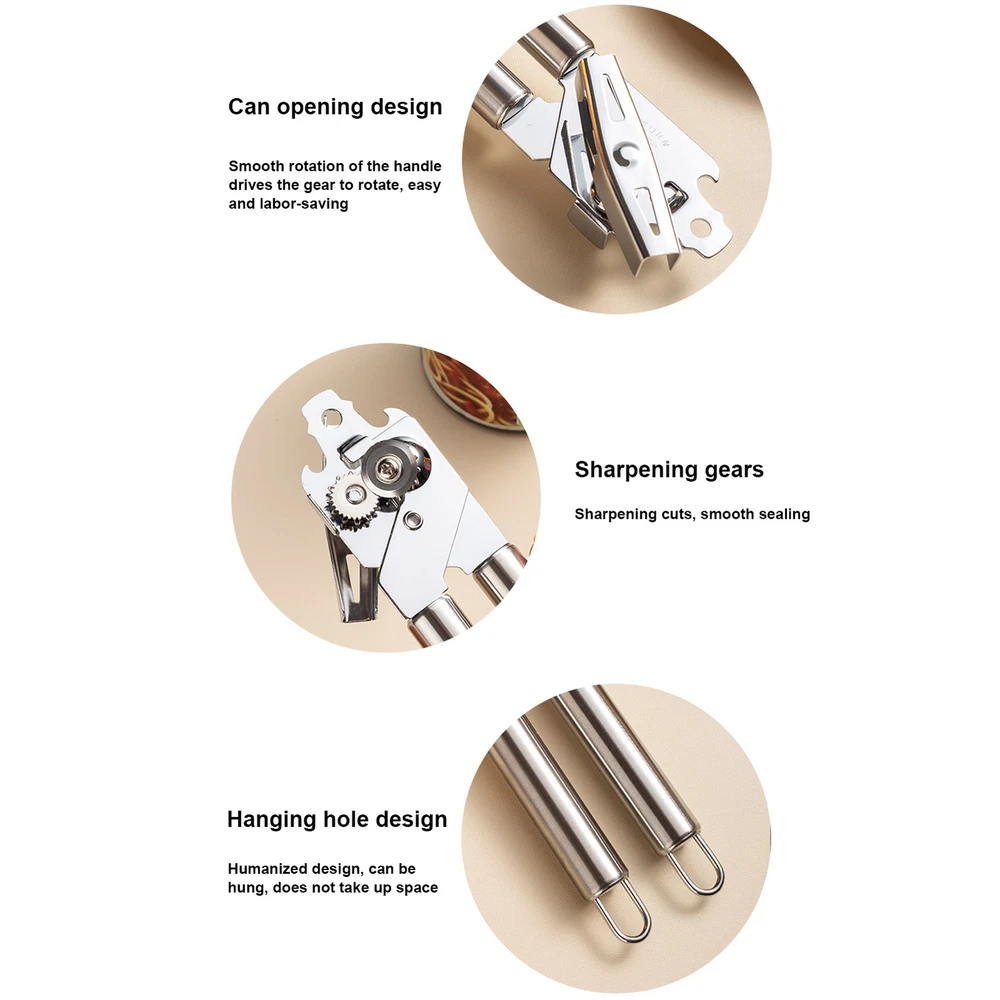 Can opening design

Smooth rotation of the handle drives the gear to rotate, easy and labor-saving

Sharpening gears

Sharpening cuts, smooth sealing

Hanging hole design

Humanized design, can be hung, does not take up space