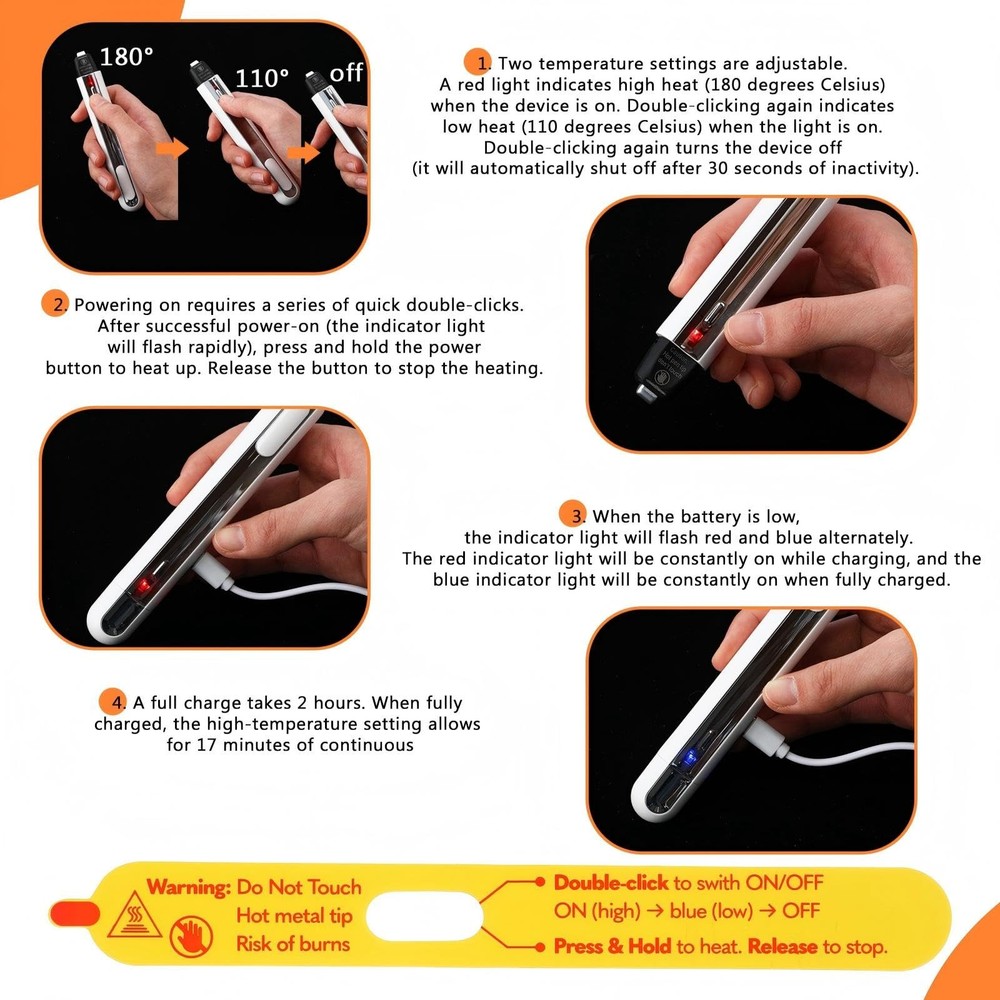 180°
110°
off

1. Two temperature settings are adjustable. A red light indicates high heat (180 degrees Celsius) when the device is on. Double-clicking again indicates low heat (110 degrees Celsius) when the light is on. Double-clicking again turns the device off (it will automatically shut off after 30 seconds of inactivity).

2. Powering on requires a series of quick double-clicks. After successful power-on (the indicator light will flash rapidly), press and hold the power button to heat up. Release the button to stop the heating.

3. When the battery is low, the indicator light will flash red and blue alternately. The red indicator light will be constantly on while charging, and the blue indicator light will be constantly on when fully charged.

4. A full charge takes 2 hours. When fully charged, the high-temperature setting allows for 17 minutes of continuous

Warning: Do Not Touch
Hot metal tip
Risk of burns

Double-click to swith ON/OFF
ON (high) → blue (low) → OFF
Press & Hold to heat. Release to stop.