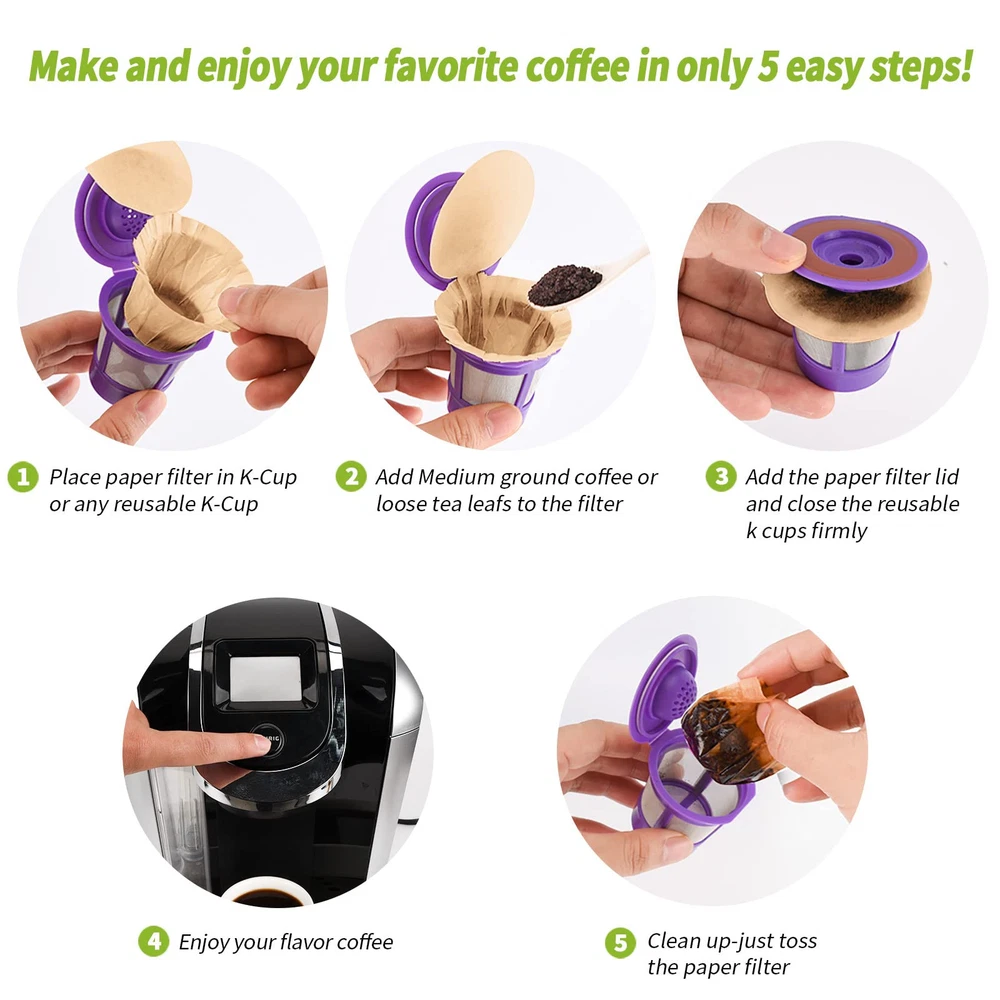 Make and enjoy your favorite coffee in only 5 easy steps!

1 Place paper filter in K-Cup or any reusable K-Cup

2 Add Medium ground coffee or loose tea leafs to the filter

3 Add the paper filter lid and close the reusable k cups firmly

4 Enjoy your flavor coffee

5 Clean up-just toss the paper filter