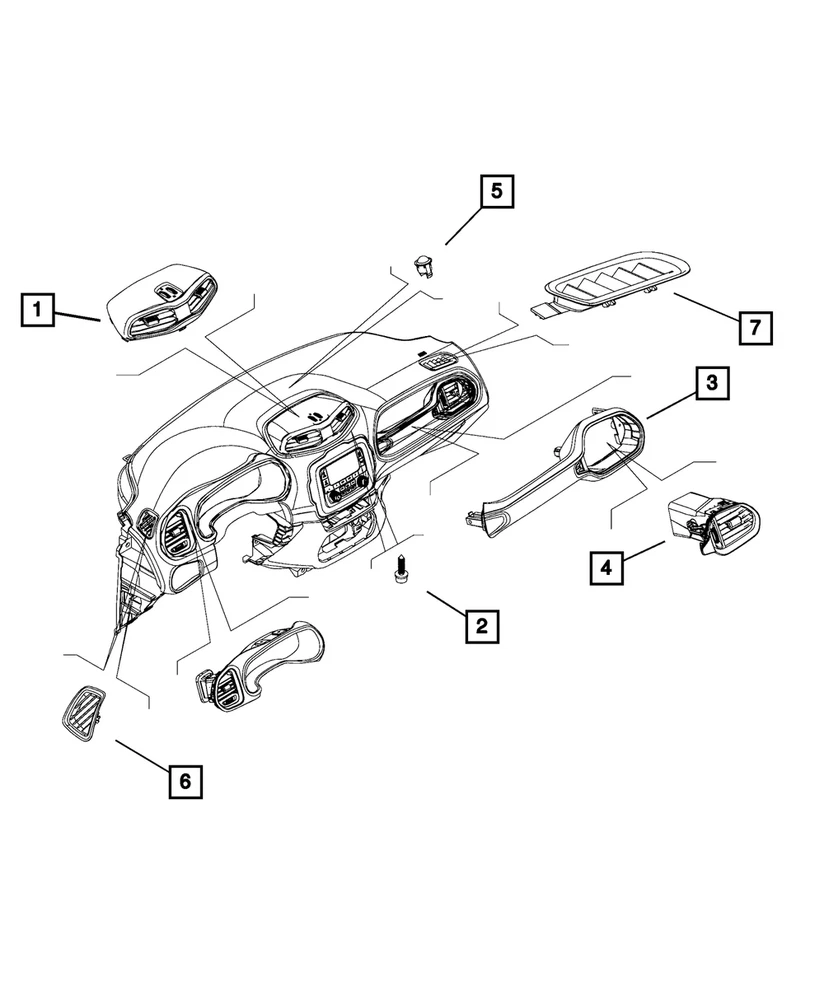 5
1
7
3
4
2
6