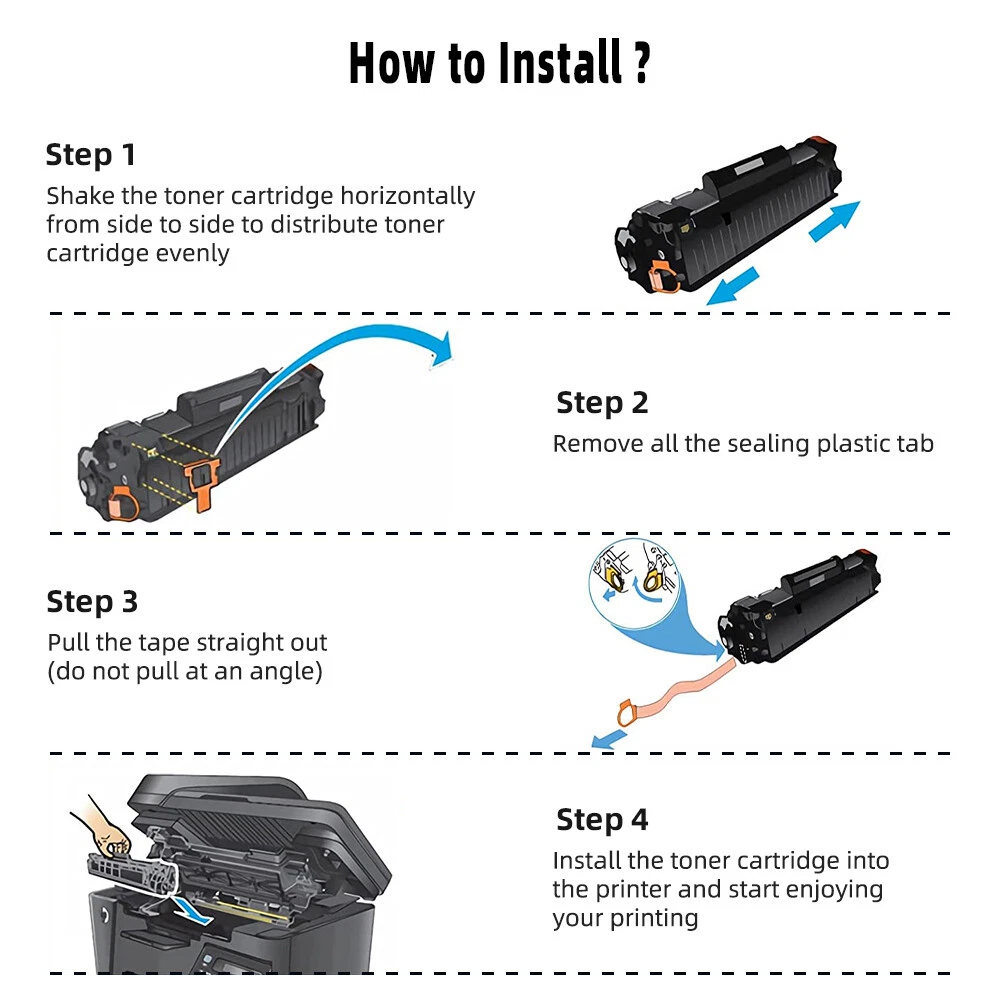 How to Install ?

Step 1
Shake the toner cartridge horizontally from side to side to distribute toner cartridge evenly

Step 2
Remove all the sealing plastic tab

Step 3
Pull the tape straight out (do not pull at an angle)

Step 4
Install the toner cartridge into the printer and start enjoying your printing