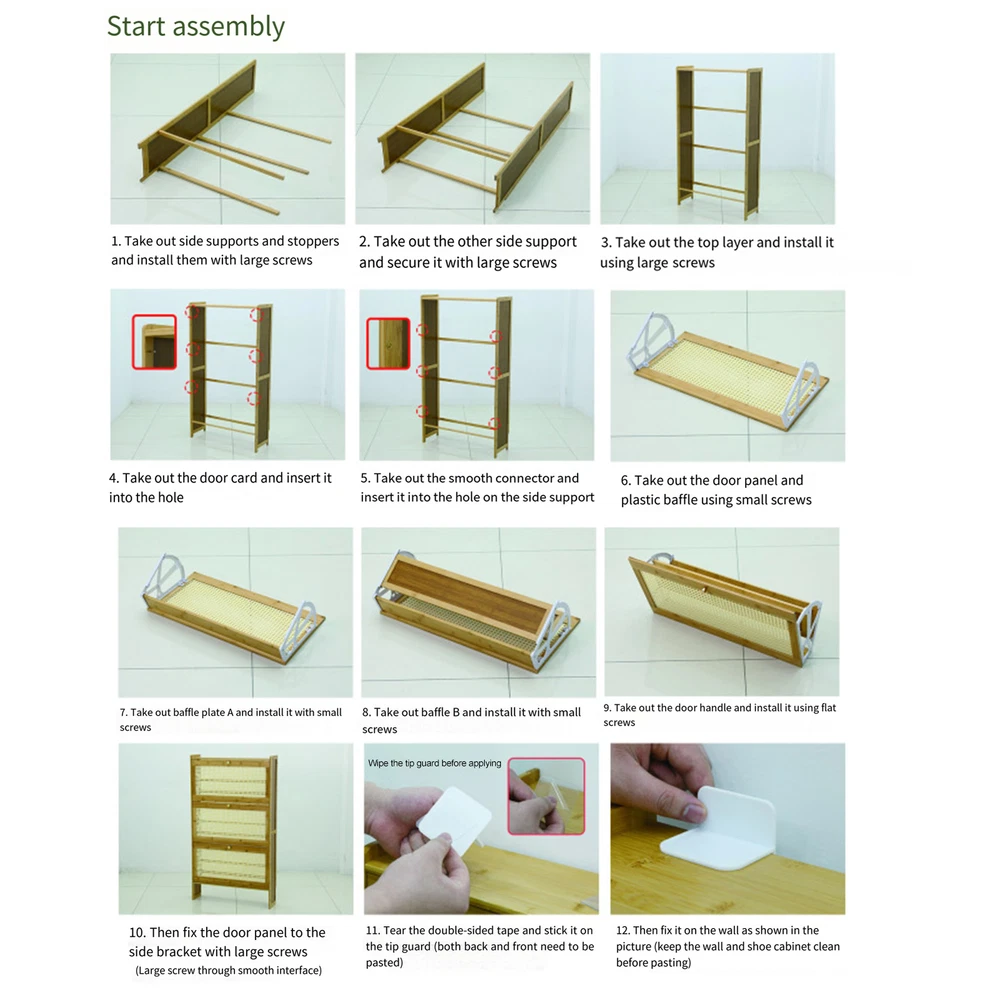 Start assembly

1. Take out side supports and stoppers and install them with large screws

2. Take out the other side support and secure it with large screws

3. Take out the top layer and install it using large screws

4. Take out the door card and insert it into the hole

5. Take out the smooth connector and insert it into the hole on the side support

6. Take out the door panel and plastic baffle using small screws

7. Take out baffle plate A and install it with small screws

8. Take out baffle B and install it with small screws

9. Take out the door handle and install it using flat screws

10. Then fix the door panel to the side bracket with large screws (Large screw through smooth interface)

Wipe the tip guard before applying

11. Tear the double-sided tape and stick it on the tip guard (both back and front need to be pasted)

12. Then fix it on the wall as shown in the picture (keep the wall and shoe cabinet clean before pasting)