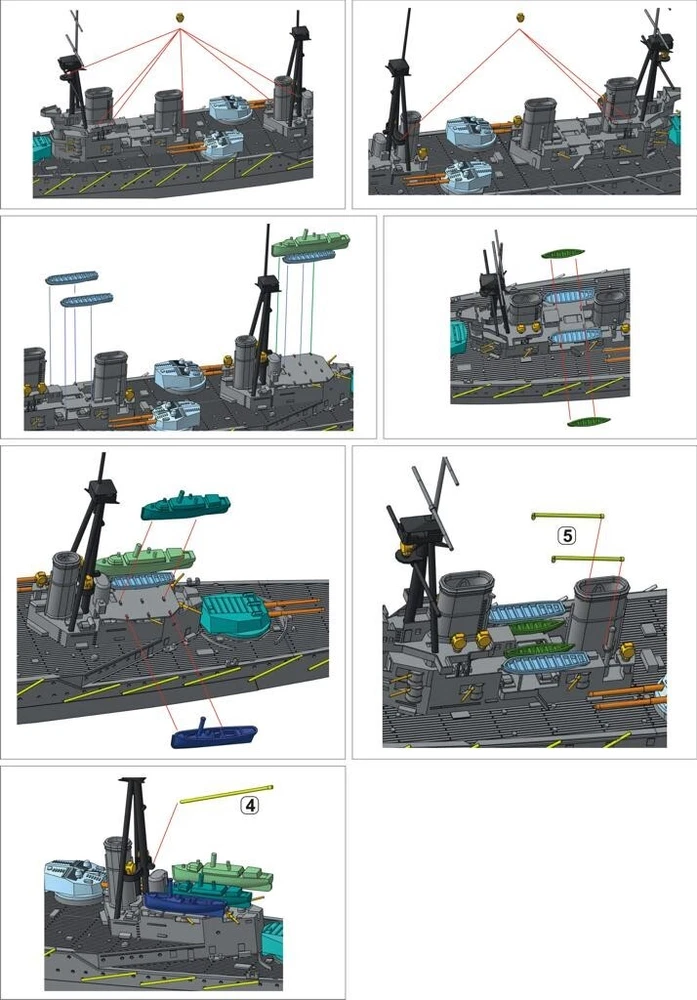 5

4