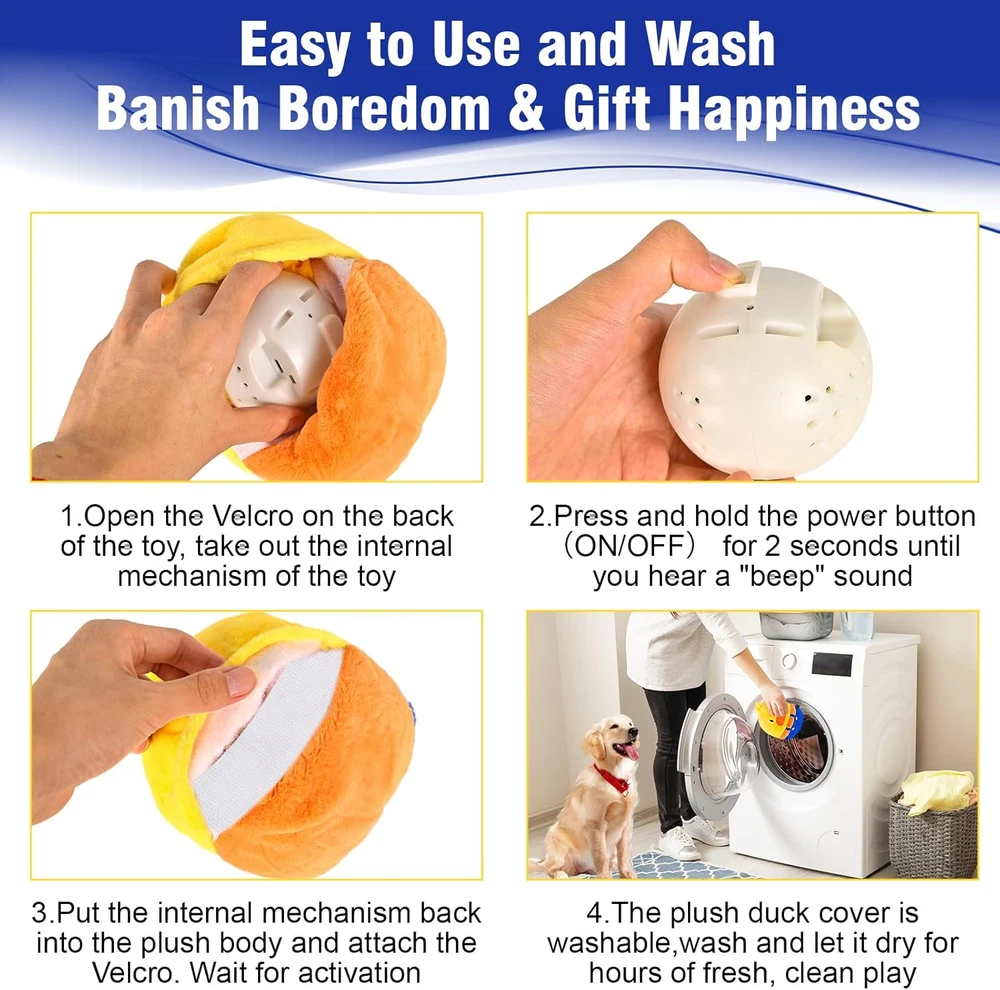 Easy to Use and Wash
Banish Boredom & Gift Happiness

1.Open the Velcro on the back of the toy, take out the internal mechanism of the toy

2.Press and hold the power button （ON/OFF） for 2 seconds until you hear a "beep" sound

3.Put the internal mechanism back into the plush body and attach the Velcro. Wait for activation

4.The plush duck cover is washable,wash and let it dry for hours of fresh, clean play