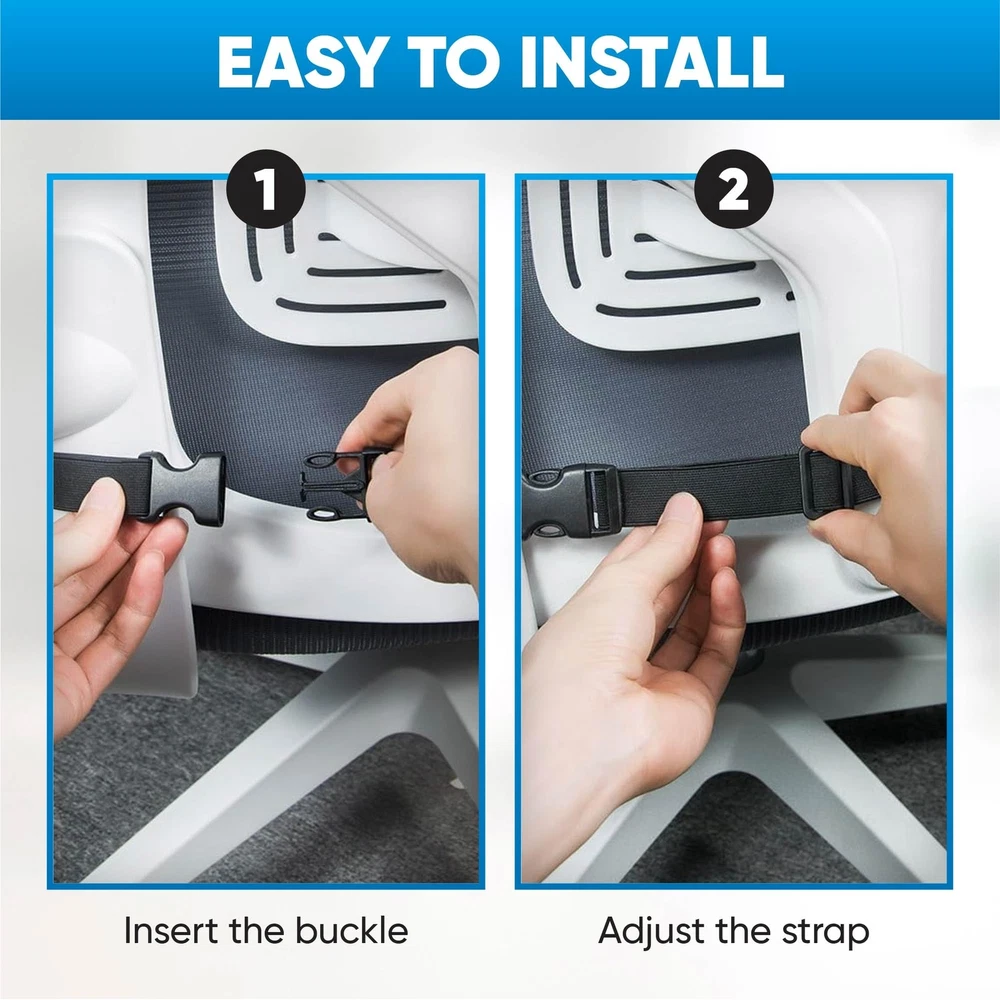 EASY TO INSTALL

1

Insert the buckle

2

Adjust the strap