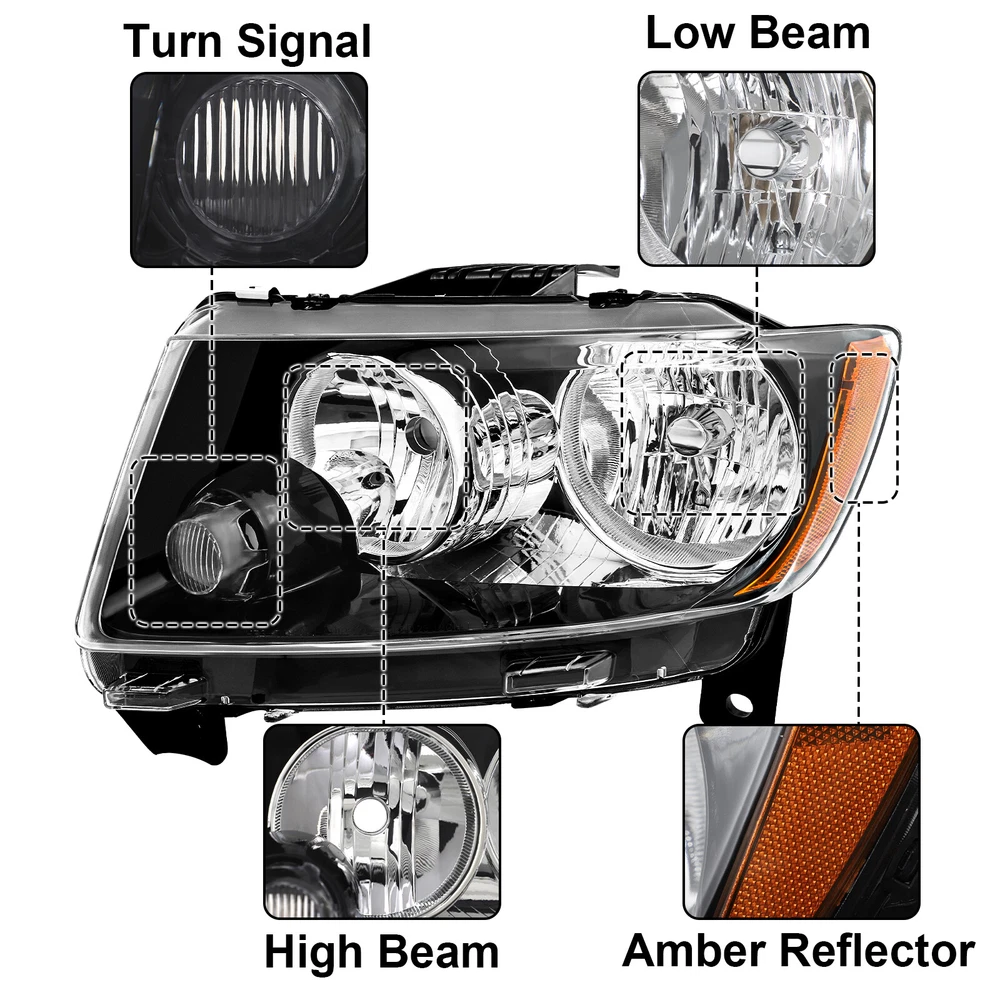 Turn Signal

Low Beam

High Beam

Amber Reflector