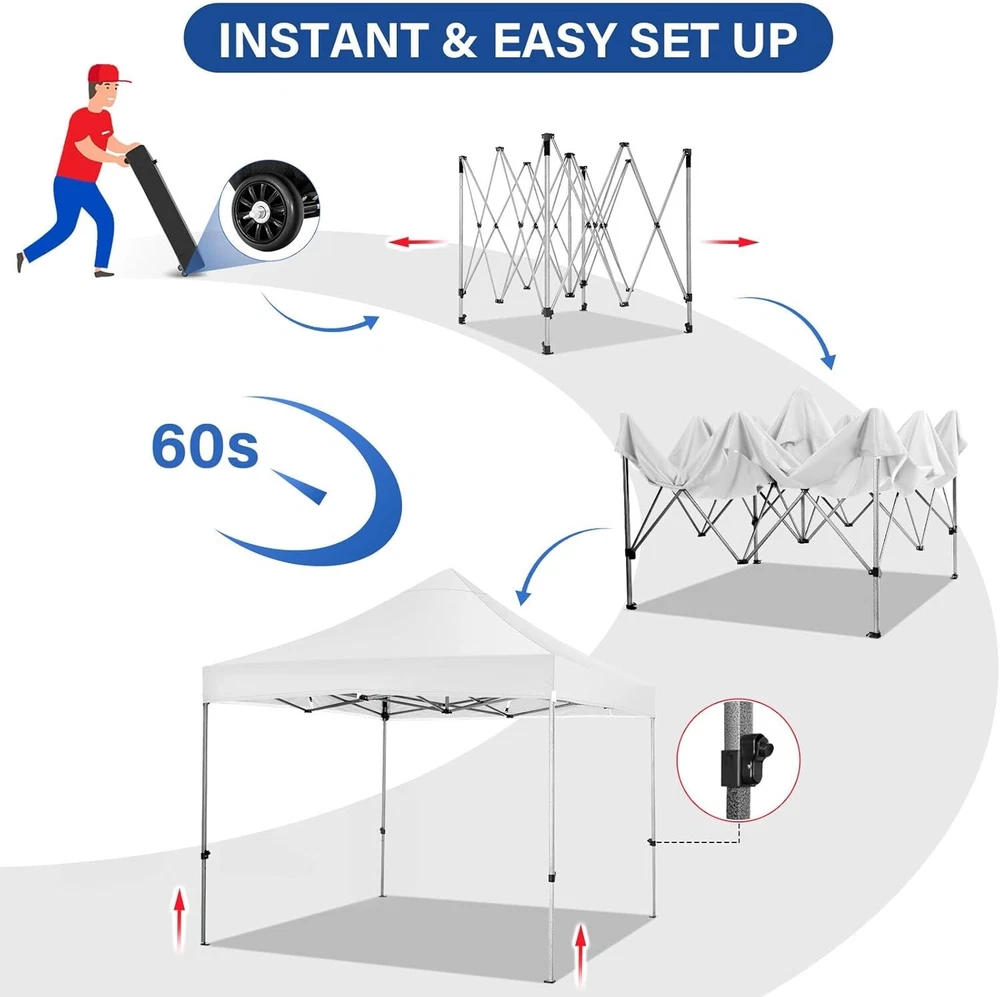 INSTANT & EASY SET UP

60s