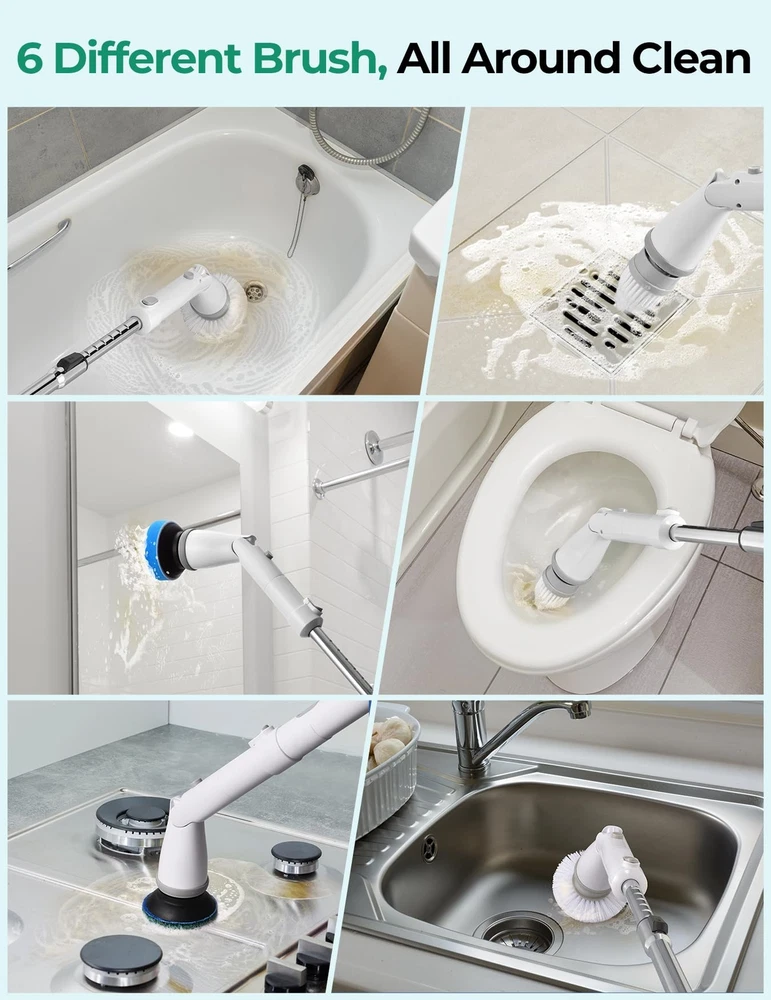 6 Different Brush, All Around Clean