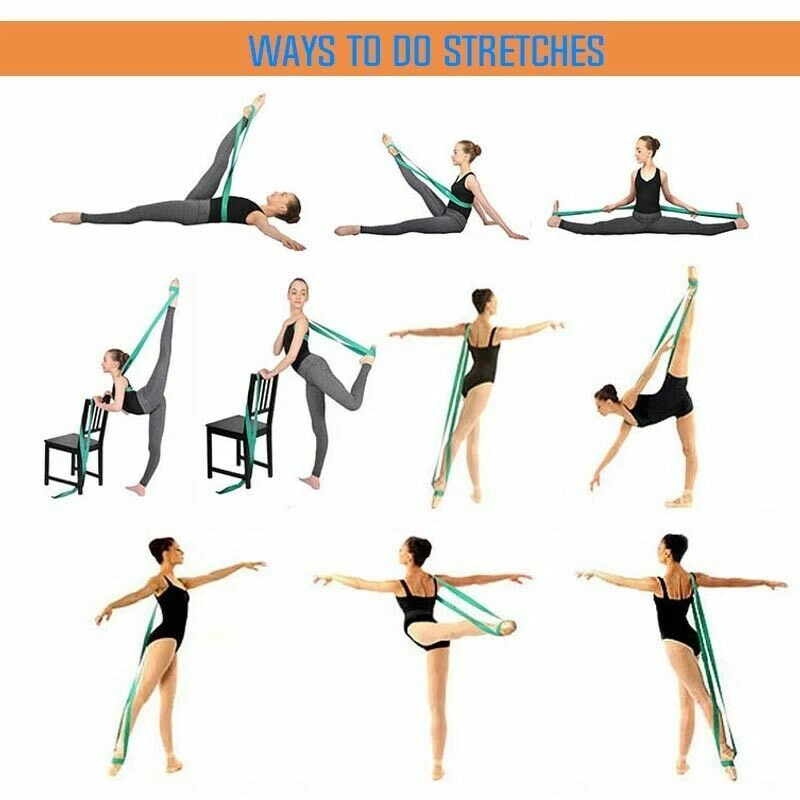 WAYS TO DO STRETCHES