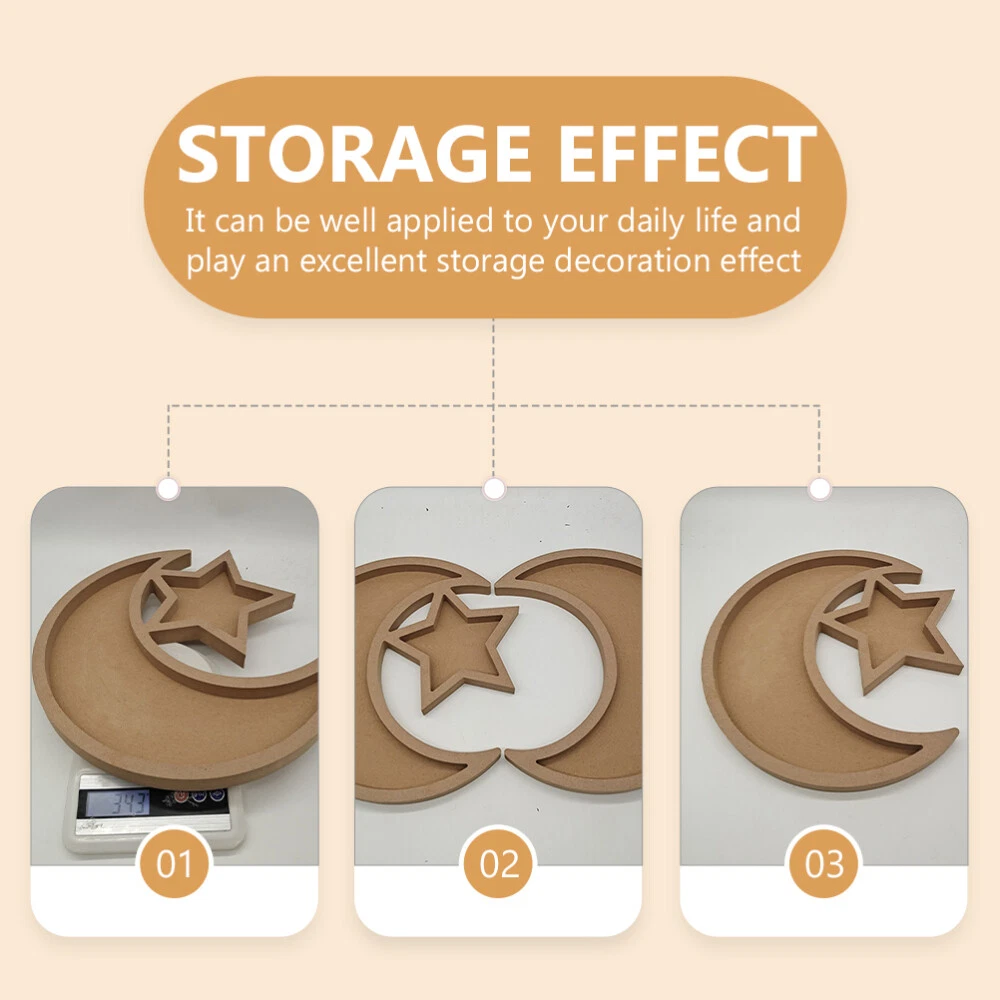 STORAGE EFFECT
It can be well applied to your daily life and play an excellent storage decoration effect

343

01

02

03