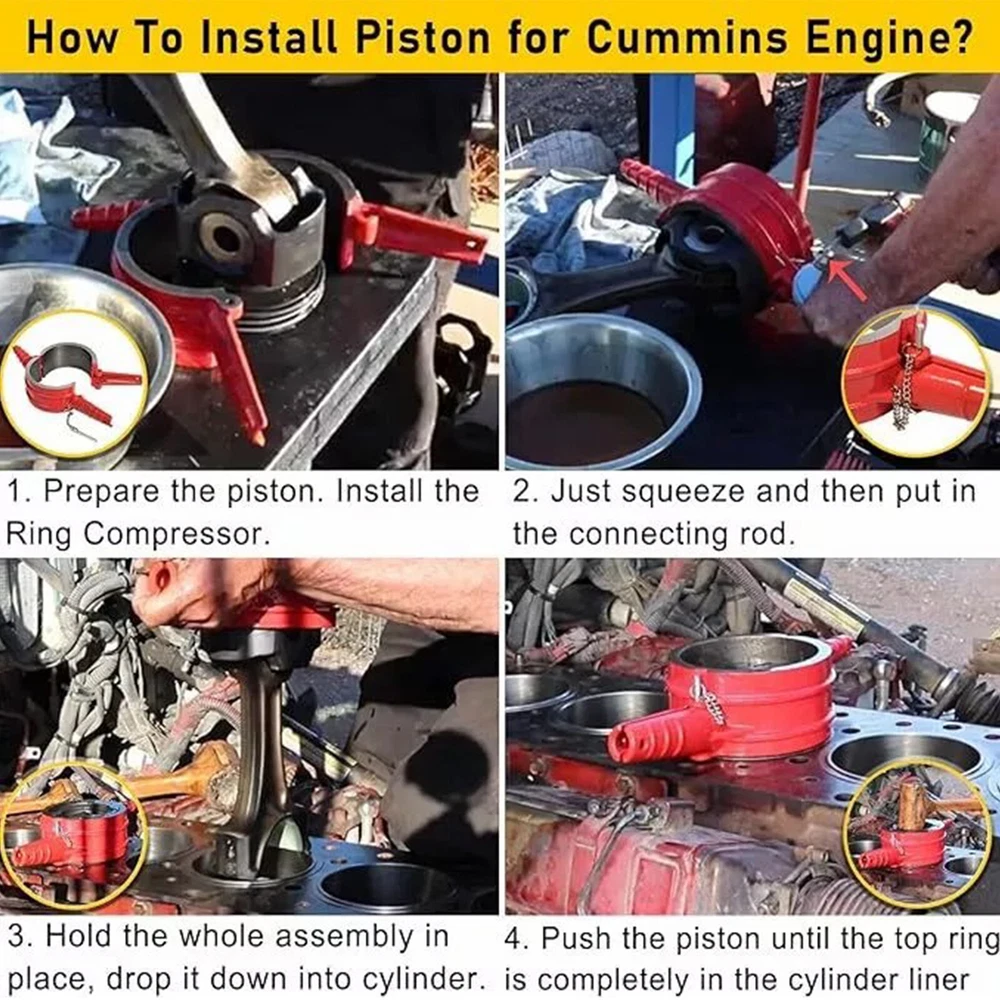 How To Install Piston for Cummins Engine?

1. Prepare the piston. Install the Ring Compressor.

2. Just squeeze and then put in the connecting rod.

3. Hold the whole assembly in place, drop it down into cylinder.

4. Push the piston until the top ring is completely in the cylinder liner