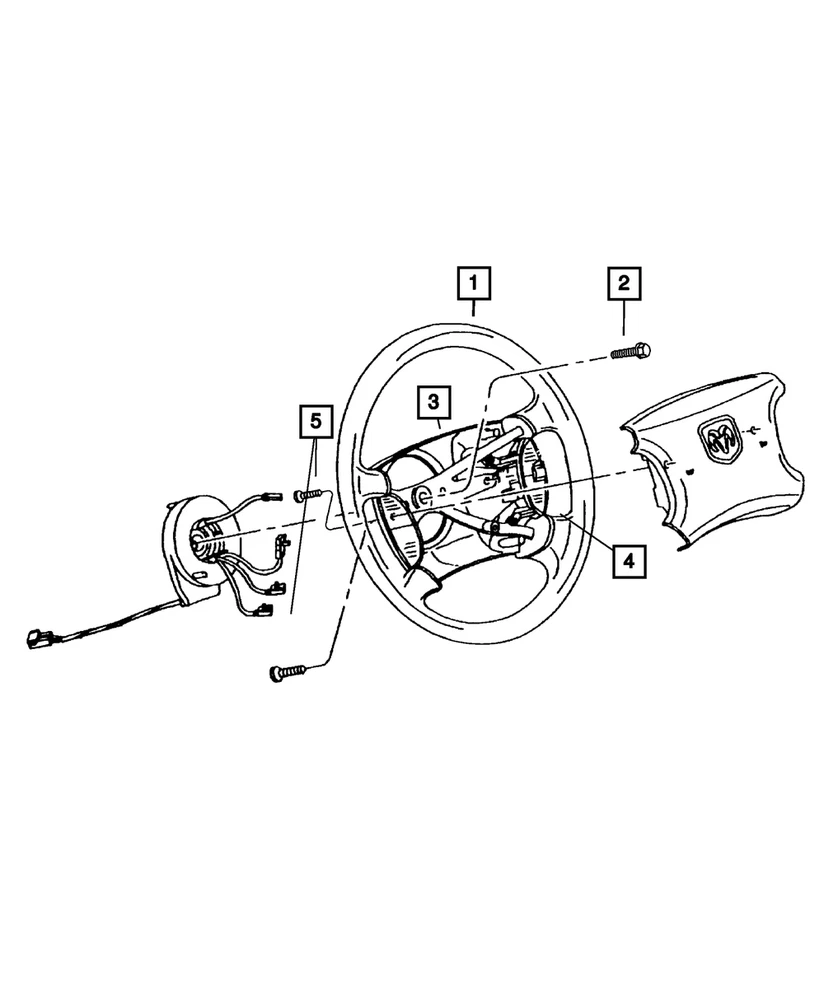 1
2
3
5
4