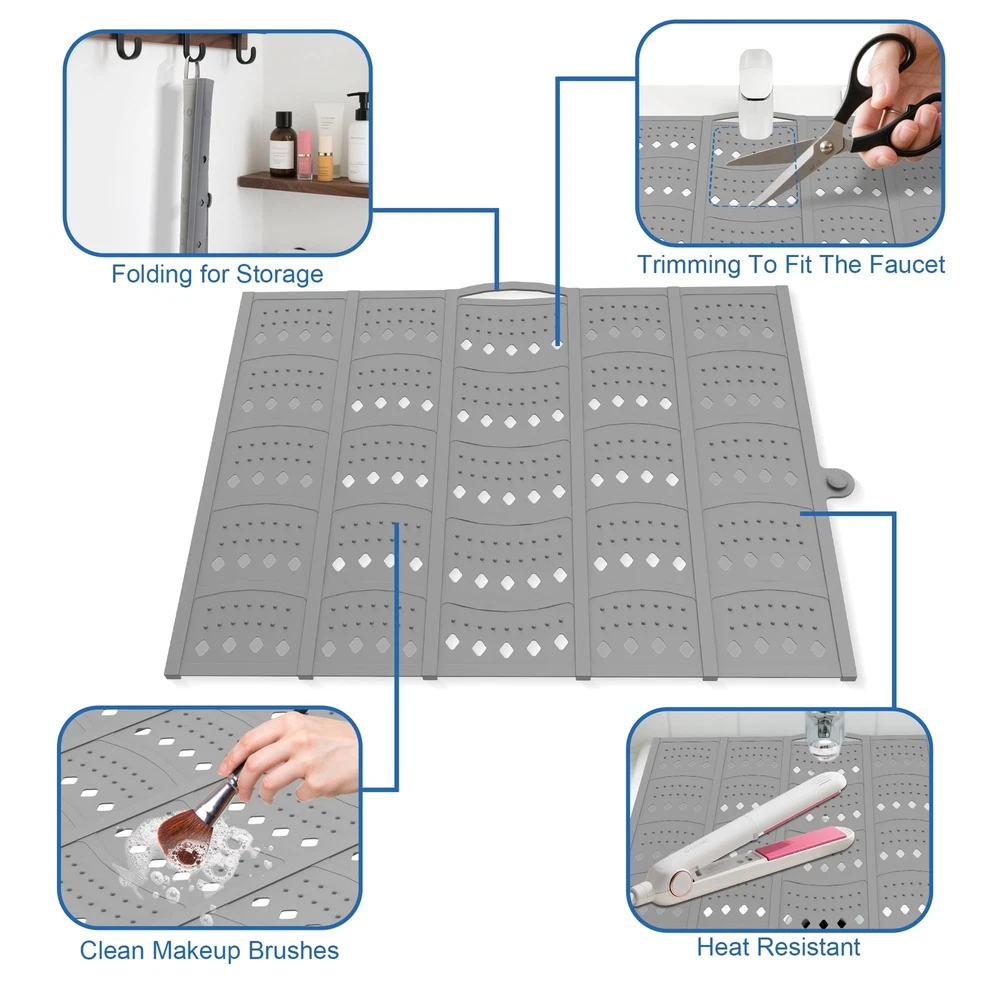 Folding for Storage

Trimming To Fit The Faucet

Clean Makeup Brushes

Heat Resistant