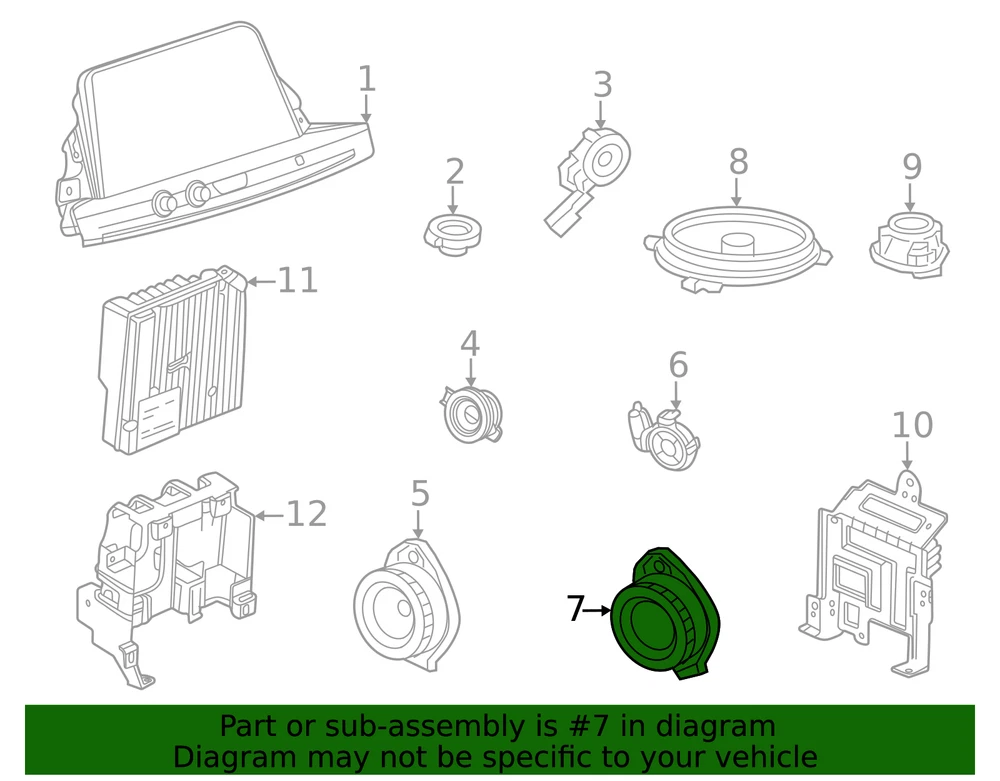 1
3
2
8
9
11
4
6
10
12
5
7

Part or sub-assembly is #7 in diagram
Diagram may not be specific to your vehicle