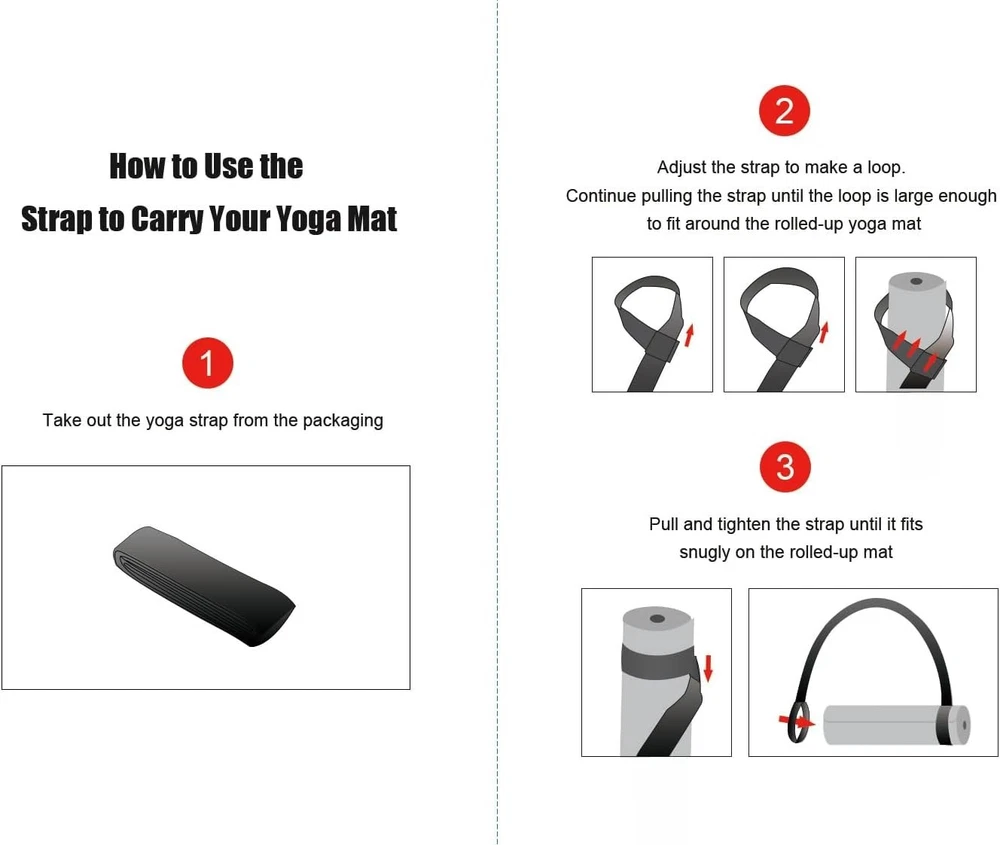 How to Use the
Strap to Carry Your Yoga Mat

1

Take out the yoga strap from the packaging

2

Adjust the strap to make a loop.
Continue pulling the strap until the loop is large enough to fit around the rolled-up yoga mat

3

Pull and tighten the strap until it fits snugly on the rolled-up mat