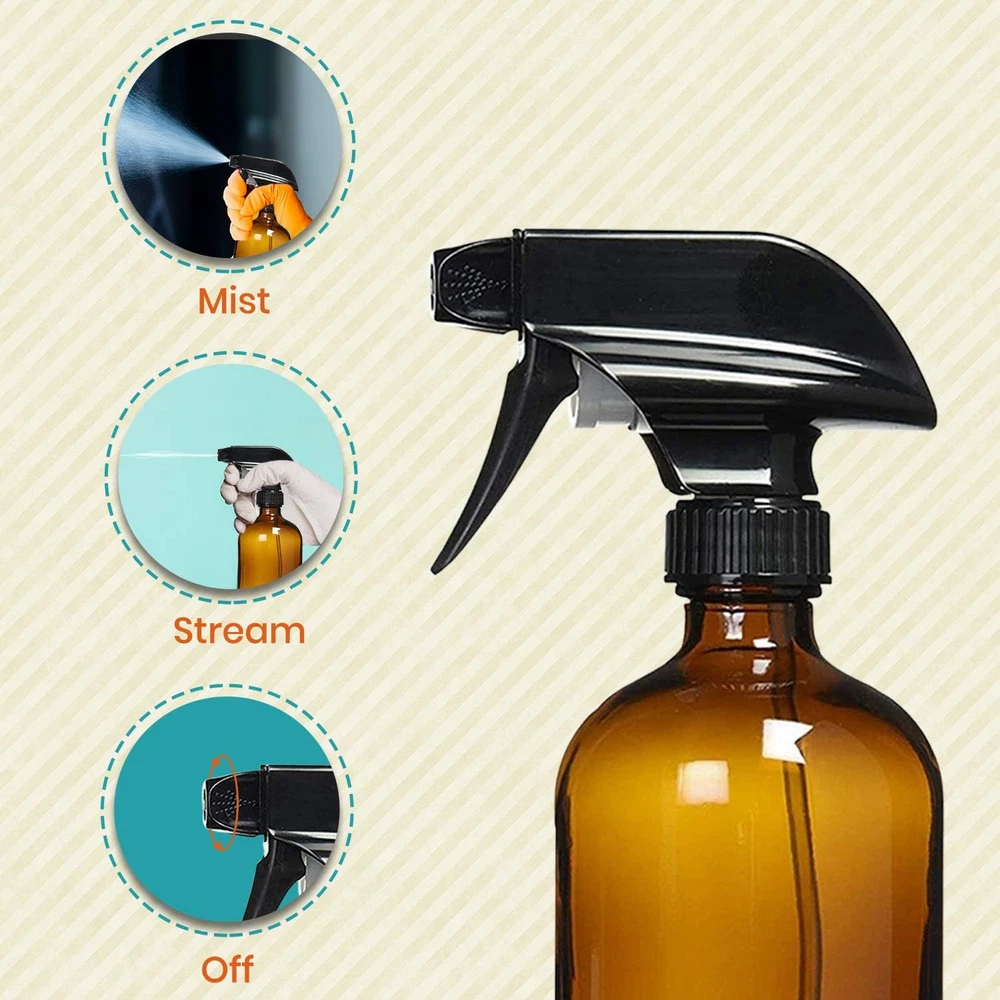 Mist

Stream

Off