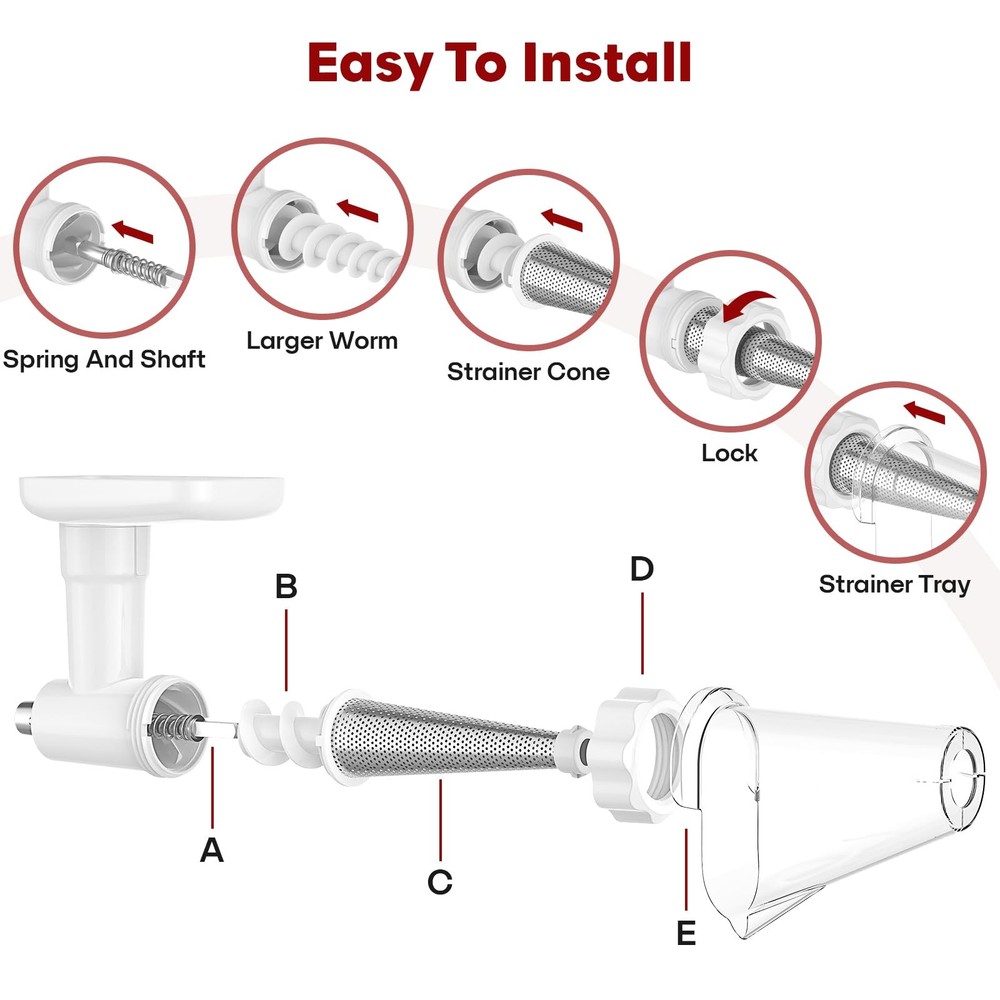 Easy To Install

Spring And Shaft

Larger Worm

Strainer Cone

Lock

Strainer Tray

B

D

A

C

E