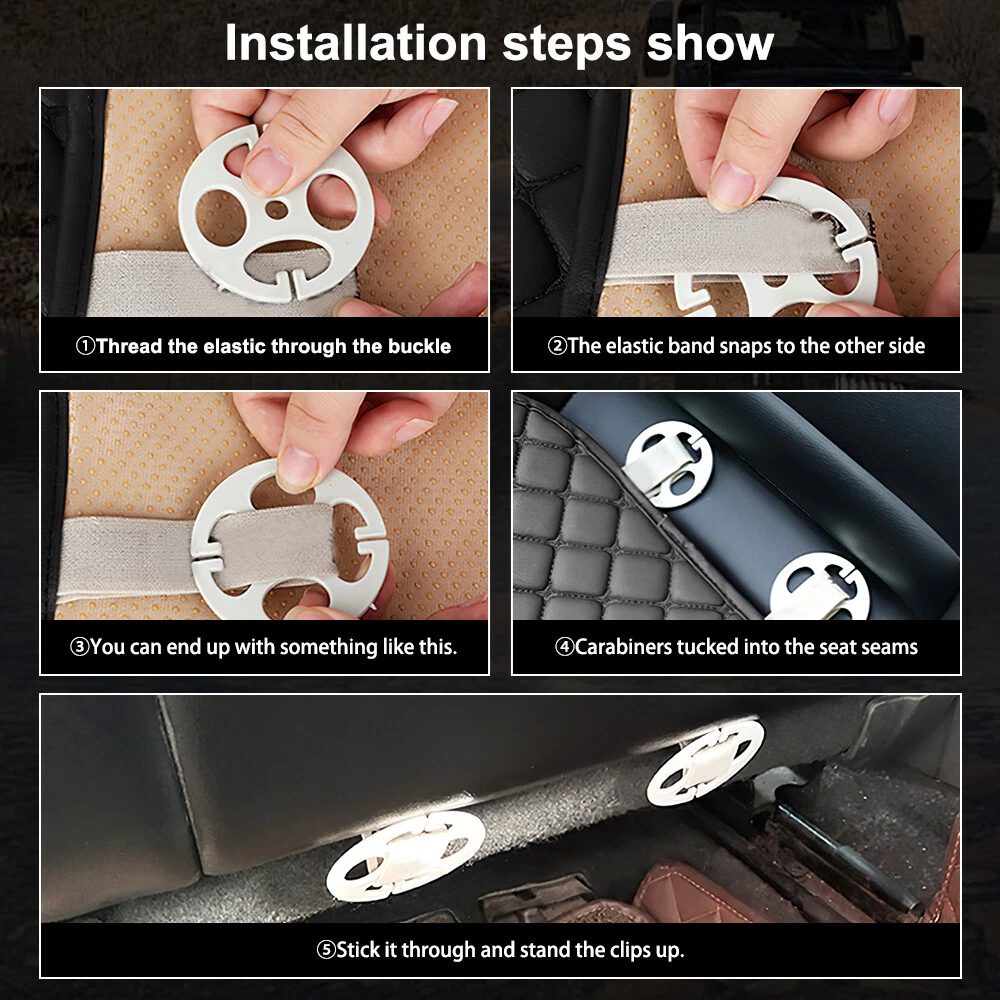 Installation steps show

①Thread the elastic through the buckle

②The elastic band snaps to the other side

③You can end up with something like this.

④Carabiners tucked into the seat seams

⑤Stick it through and stand the clips up.