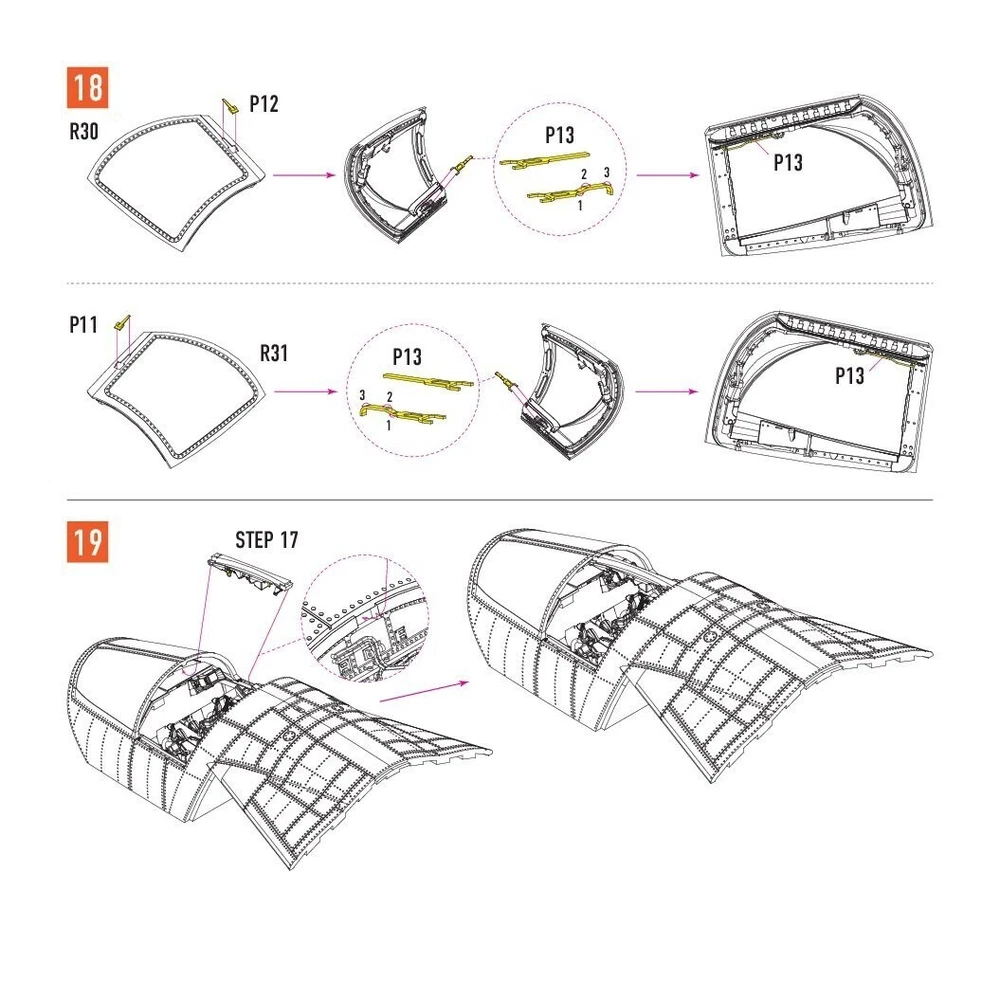 18

R30

P12

P13

2 3

1

P13

P11

R31

P13

3 2

1

P13

19

STEP 17