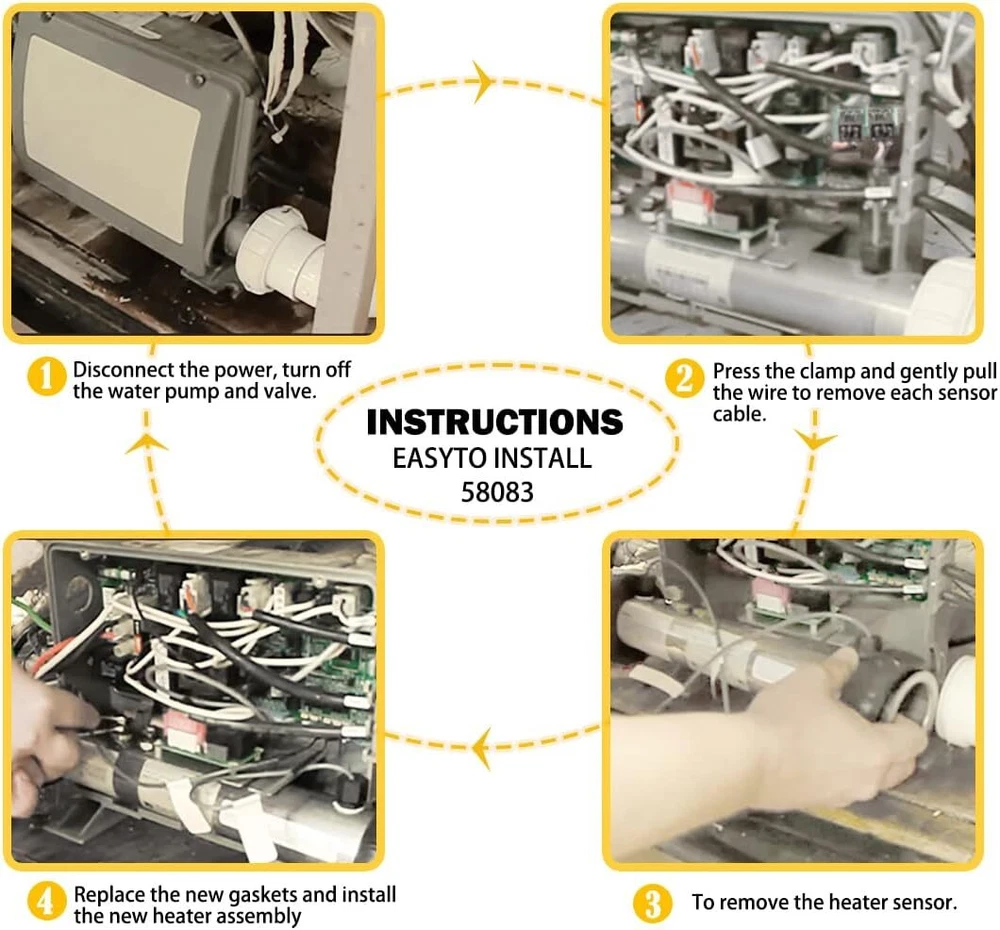 1 Disconnect the power, turn off the water pump and valve.

2 Press the clamp and gently pull the wire to remove each sensor cable.

INSTRUCTIONS
EASYTO INSTALL
58083

4 Replace the new gaskets and install the new heater assembly

3 To remove the heater sensor.