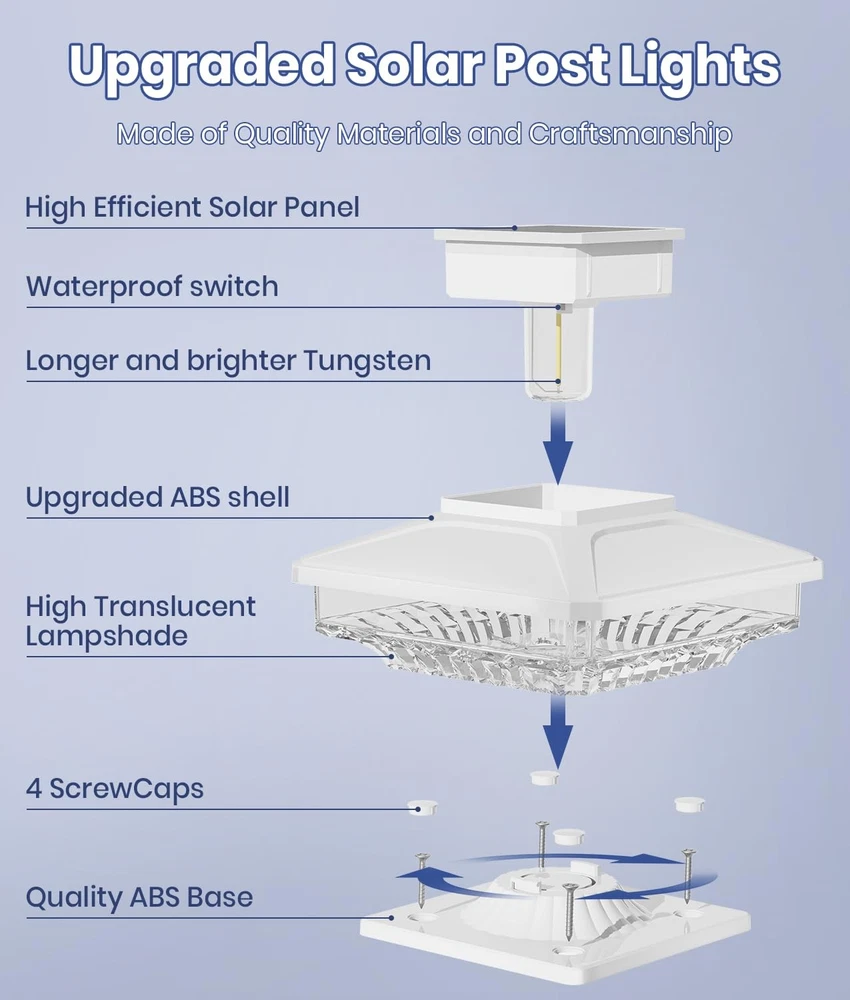 Upgraded Solar Post Lights

Made of Quality Materials and Craftsmanship

High Efficient Solar Panel

Waterproof switch

Longer and brighter Tungsten

Upgraded ABS shell

High Translucent Lampshade

4 ScrewCaps

Quality ABS Base