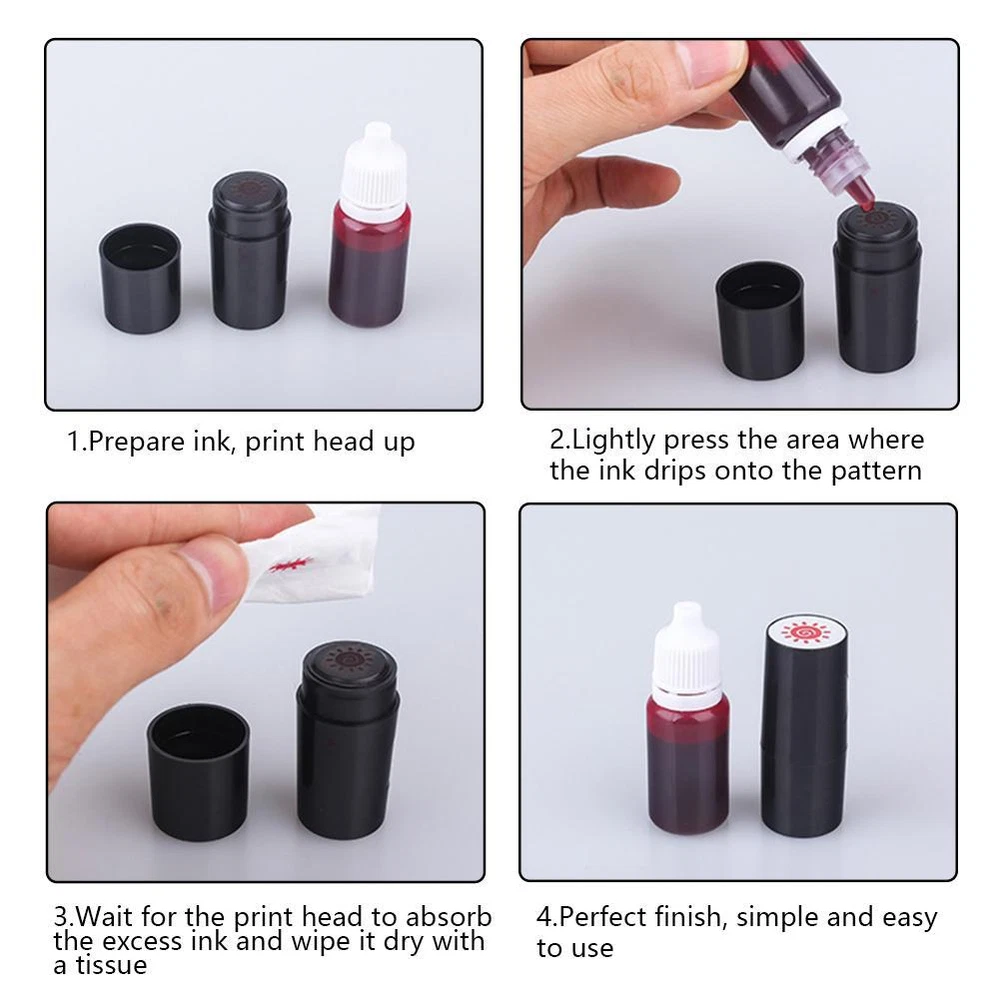 1.Prepare ink, print head up

2.Lightly press the area where the ink drips onto the pattern

3.Wait for the print head to absorb the excess ink and wipe it dry with a tissue

4.Perfect finish, simple and easy to use