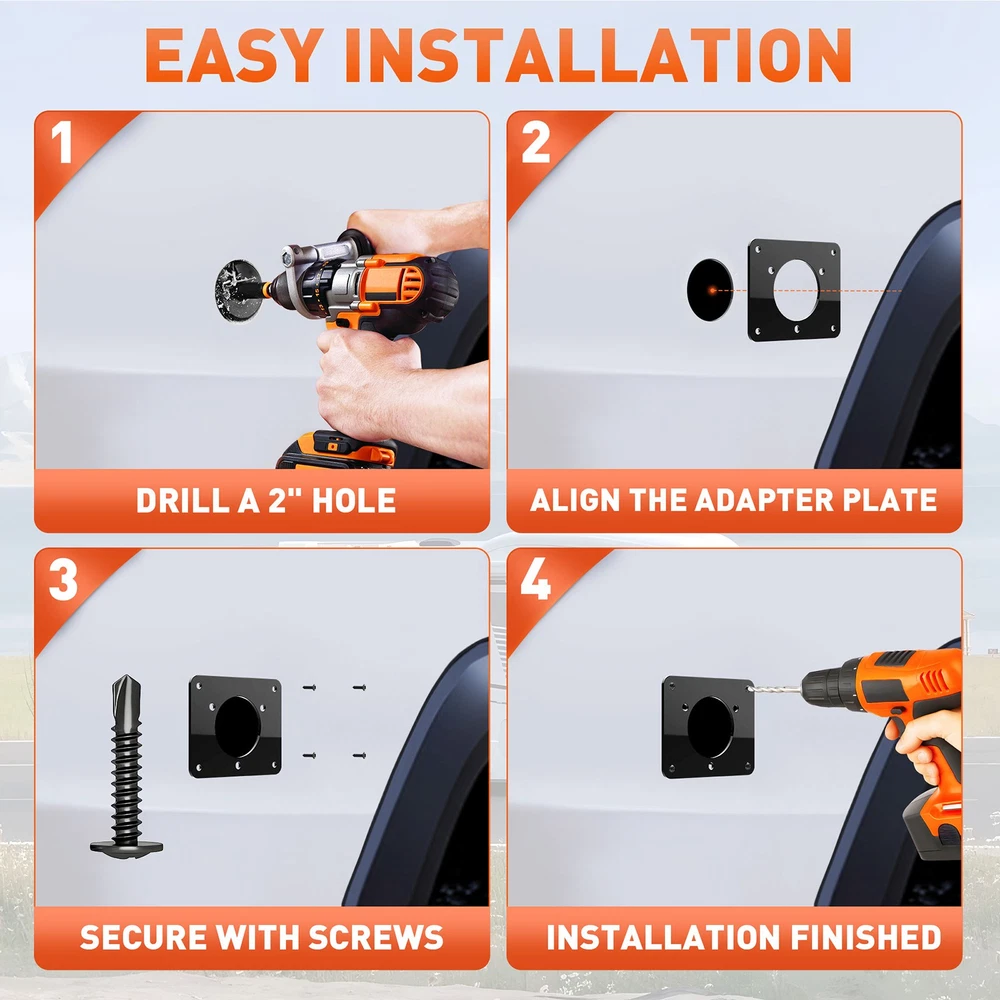 EASY INSTALLATION

1

DRILL A 2" HOLE

2

ALIGN THE ADAPTER PLATE

3

SECURE WITH SCREWS

4

INSTALLATION FINISHED