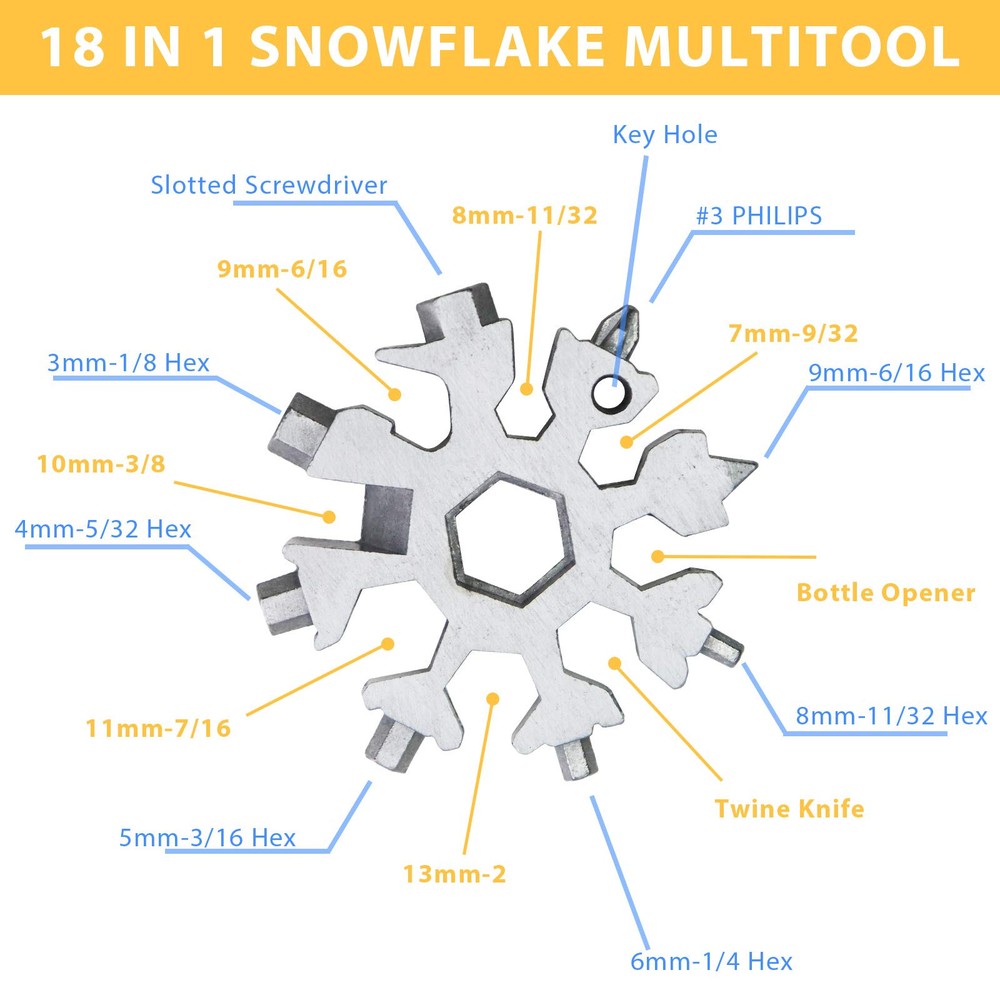 18 IN 1 SNOWFLAKE MULTITOOL

Key Hole

Slotted Screwdriver

8mm-11/32

#3 PHILIPS

9mm-6/16

7mm-9/32

3mm-1/8 Hex

9mm-6/16 Hex

10mm-3/8

4mm-5/32 Hex

Bottle Opener

11mm-7/16

8mm-11/32 Hex

Twine Knife

5mm-3/16 Hex

13mm-2

6mm-1/4 Hex