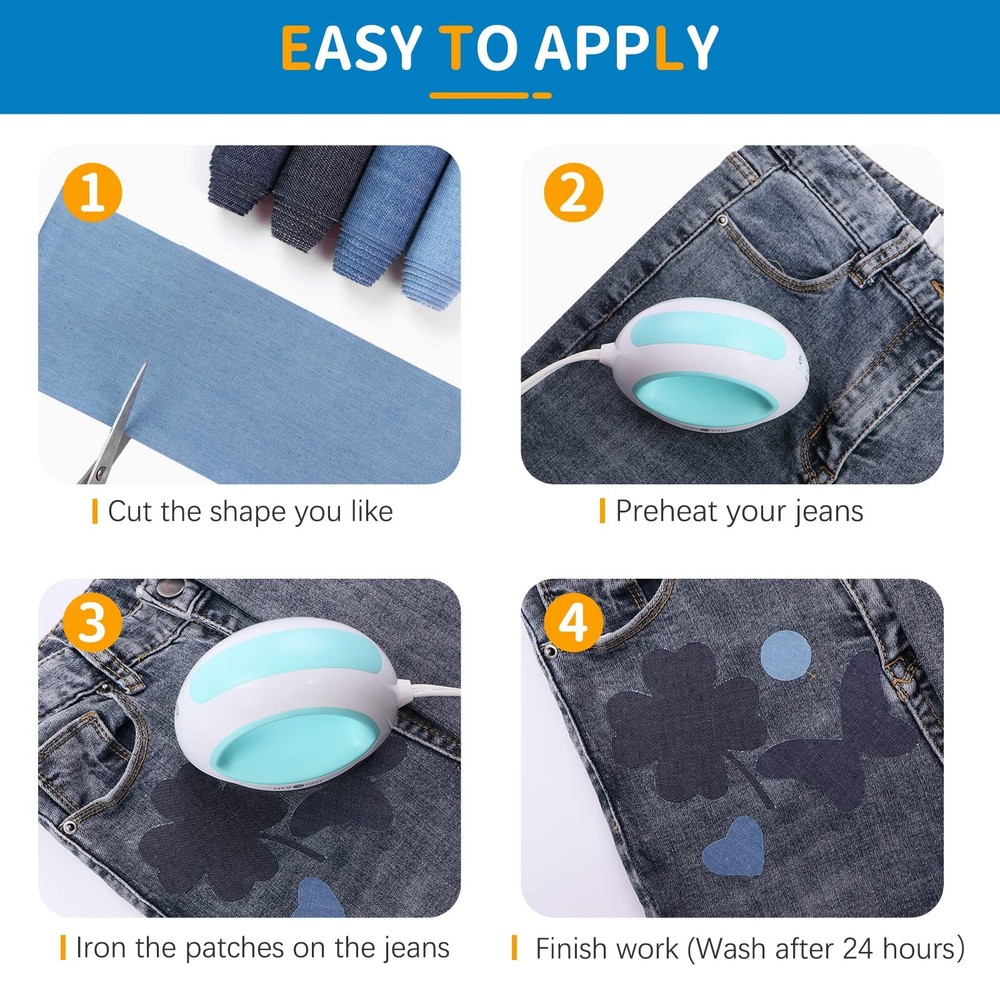 EASY TO APPLY

1

Cut the shape you like

2

Preheat your jeans

3

Iron the patches on the jeans

4

Finish work (Wash after 24 hours)