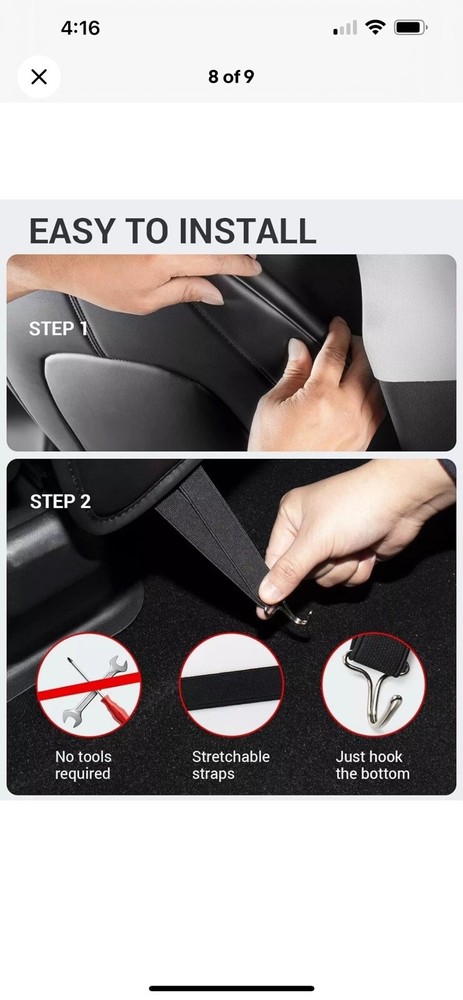 4:16

8 of 9

EASY TO INSTALL

STEP 1

STEP 2

No tools required

Stretchable straps

Just hook the bottom