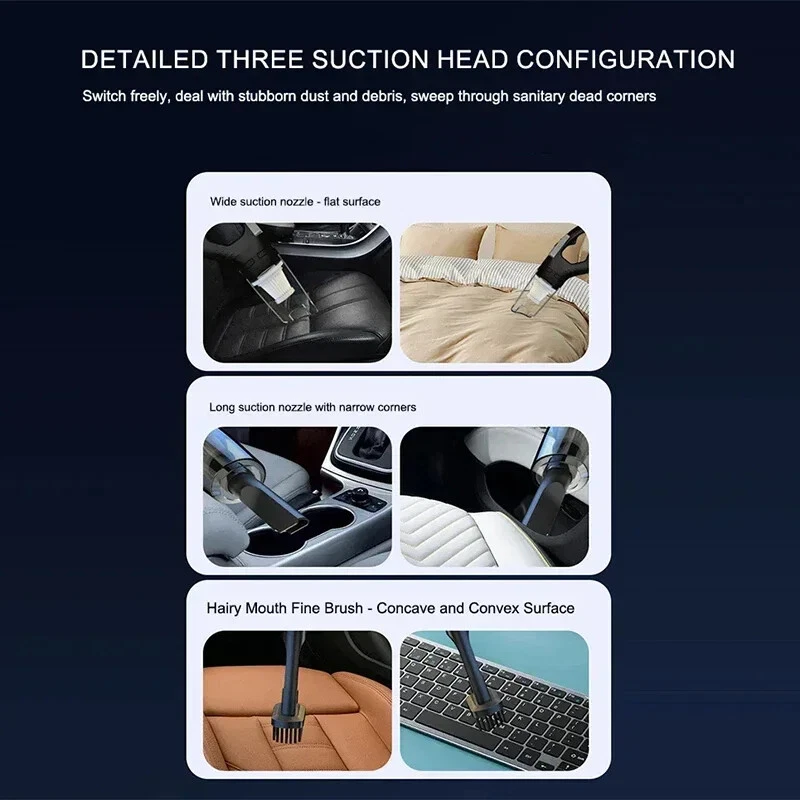 DETAILED THREE SUCTION HEAD CONFIGURATION

Switch freely, deal with stubborn dust and debris, sweep through sanitary dead corners

Wide suction nozzle - flat surface

Long suction nozzle with narrow corners

Hairy Mouth Fine Brush - Concave and Convex Surface